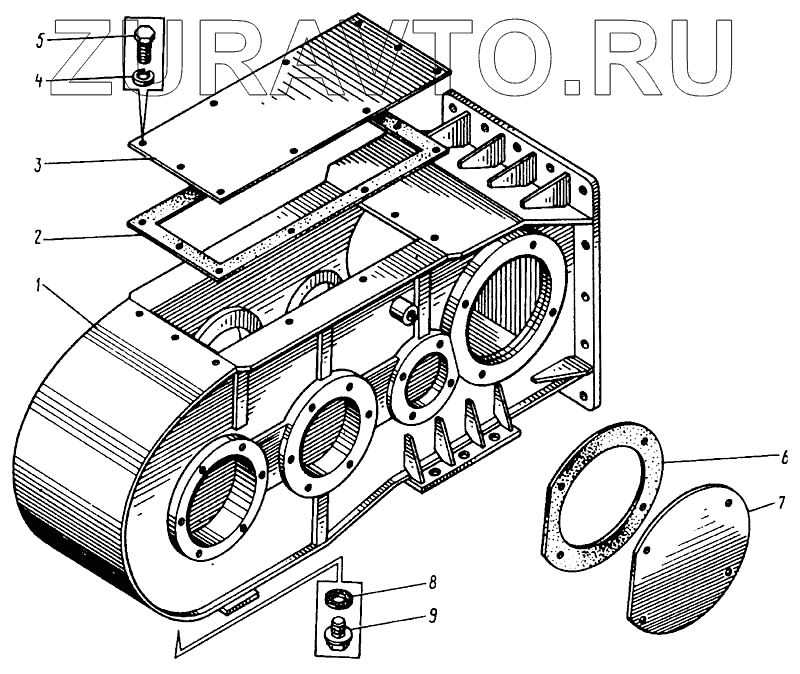 ZURAVTO.RU

5
4
3
2
1
6
7
8
9