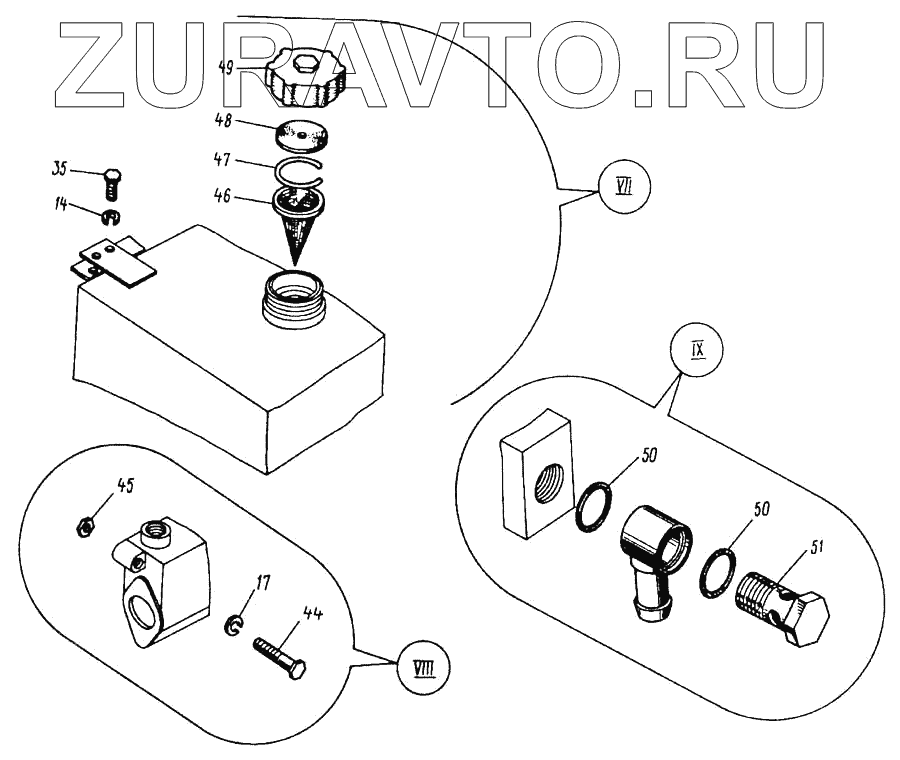 ZURAVTO.RU

49
48
47
46
35
14
VII
IX
50
50
51
45
17
44
VIII