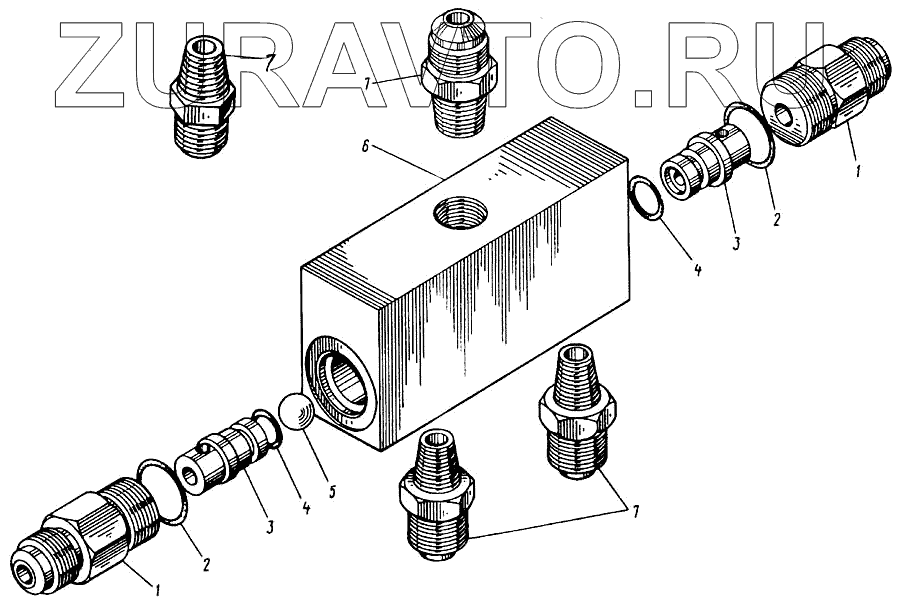 ZURAVTO.RU

7
7
6
1
2
3
4
1
2
3
4
5
7