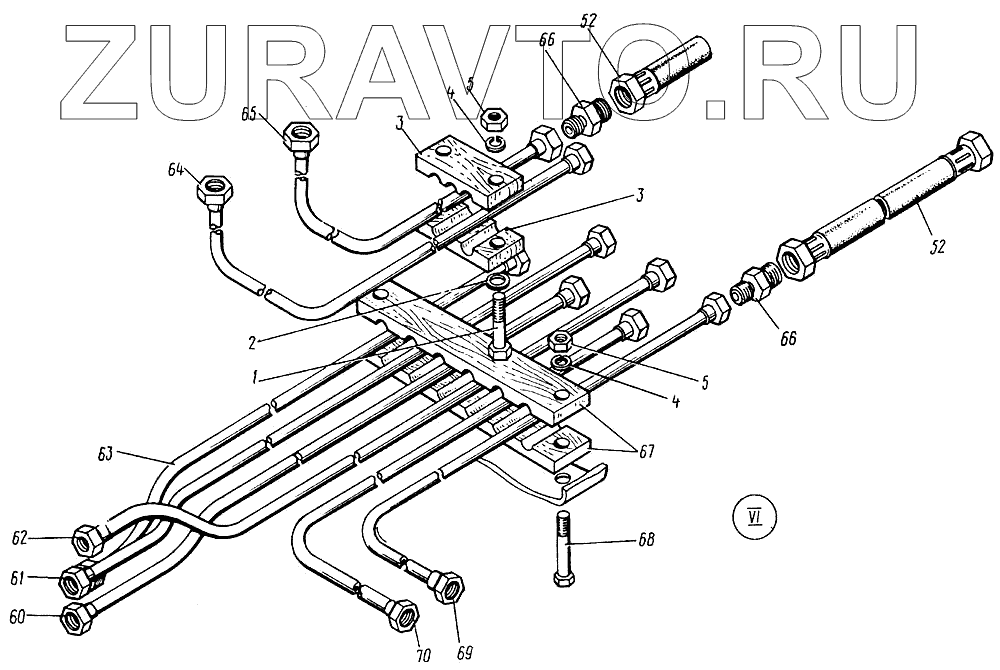 ZURAVTO.RU

52
66
5
4
65
3
64
3
52
2
66
1
5
4
63
67
VI
62
68
61
60
70
69