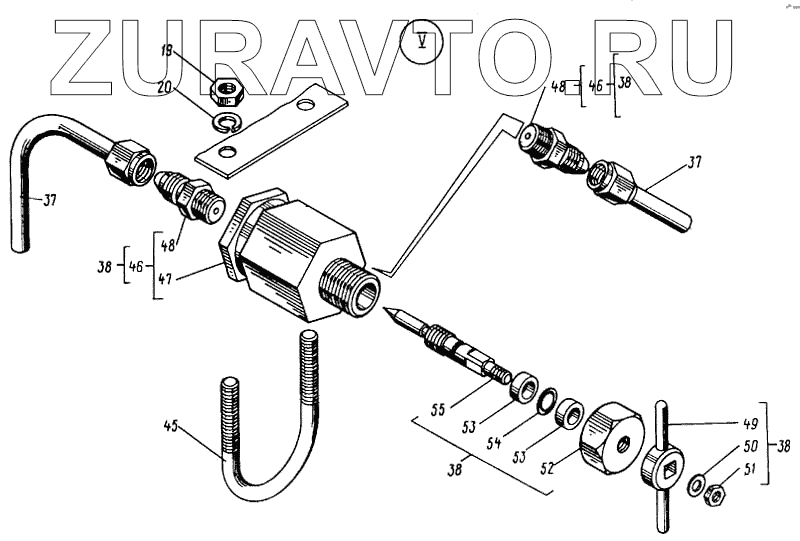 ZURAVTO.RU

V

19
20
48
46
38
37
37
48
38
46
47
45
55
53
54
53
52
38
49
50
51
38