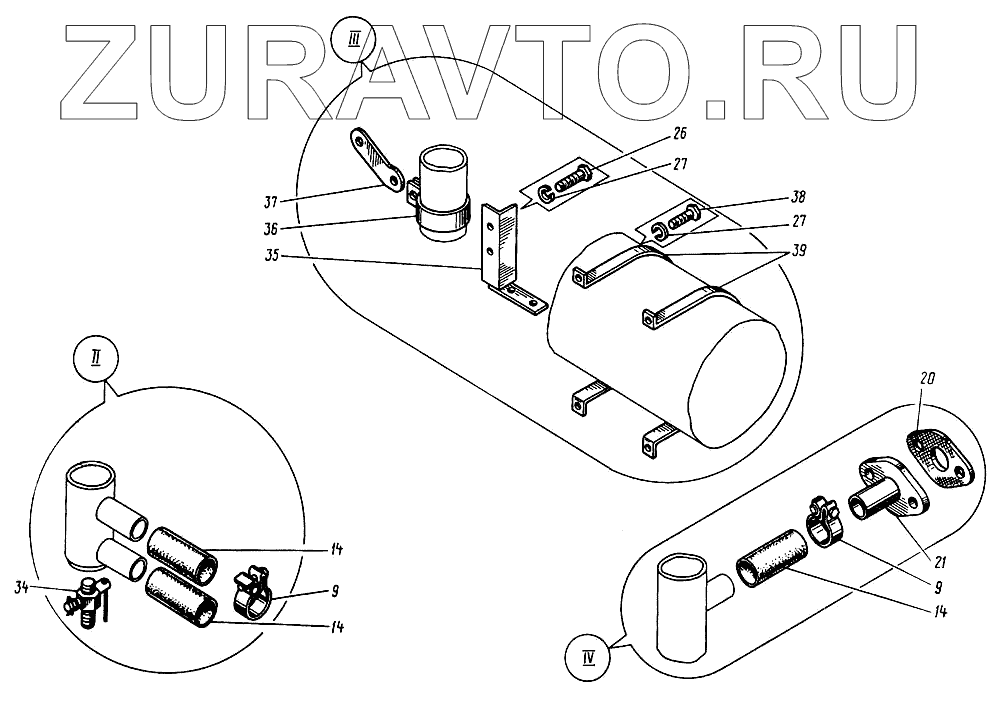 ZURAVTO.RU

III

26
27
38
27
39
37
36
35

II

14
9
14
34

20
21
9
14

IV