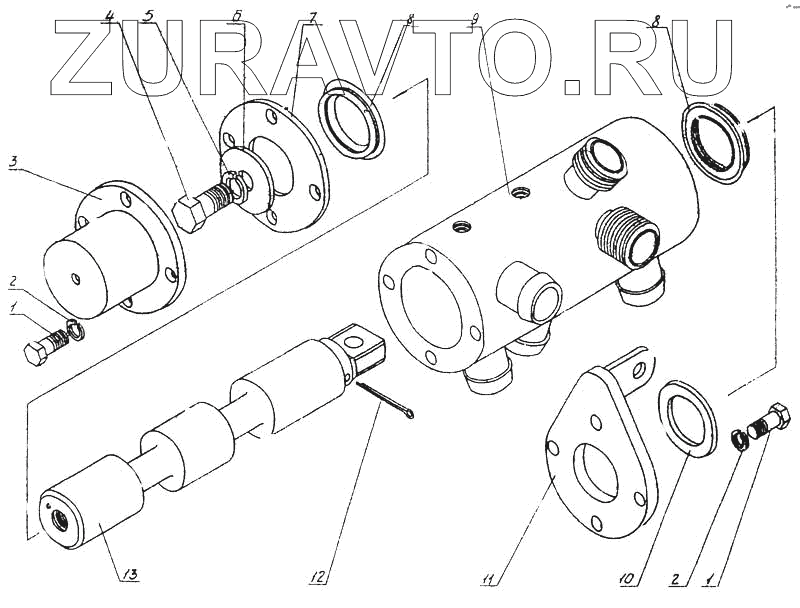 ZURAVTO.RU

4
5
6
7
8
9
8
3
2
1
13
12
11
10
2
1