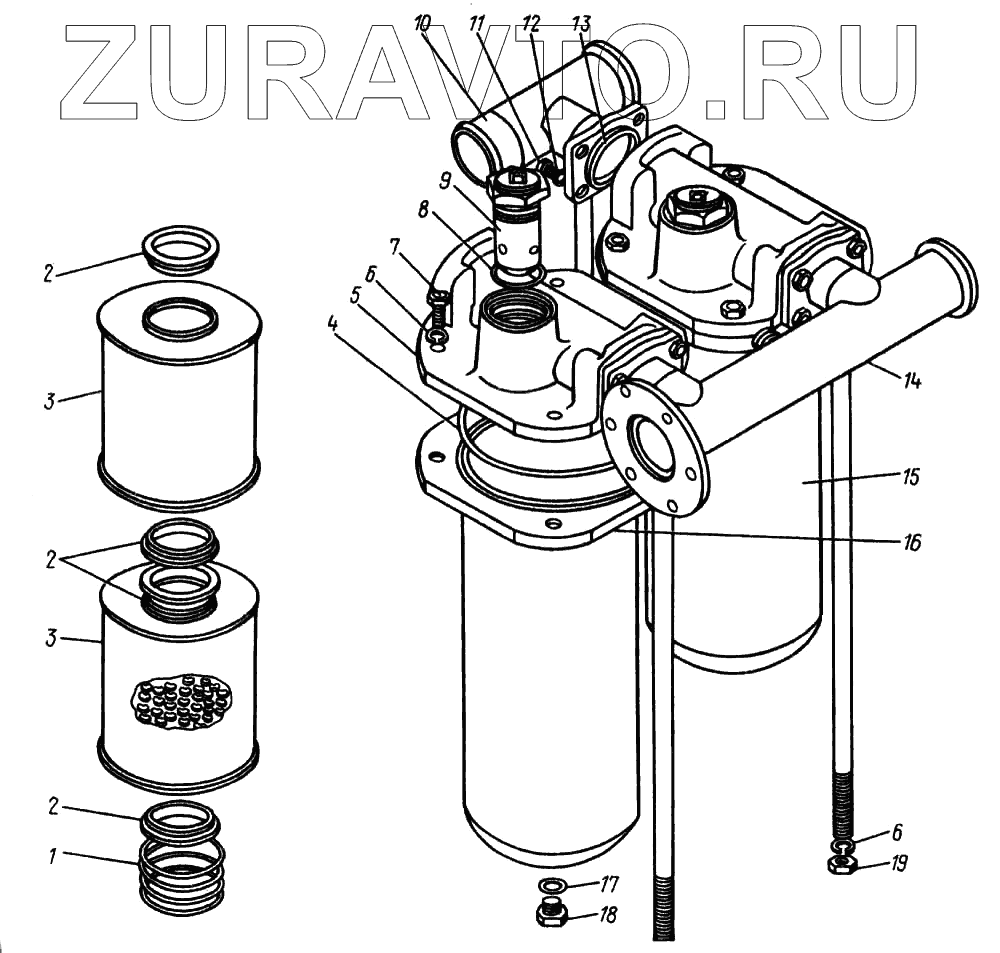 ZURAVTO.RU

10 11 12 13

9

8

7

6

5

4

2

3

2

3

2

1

14

15

16

6

19

17

18