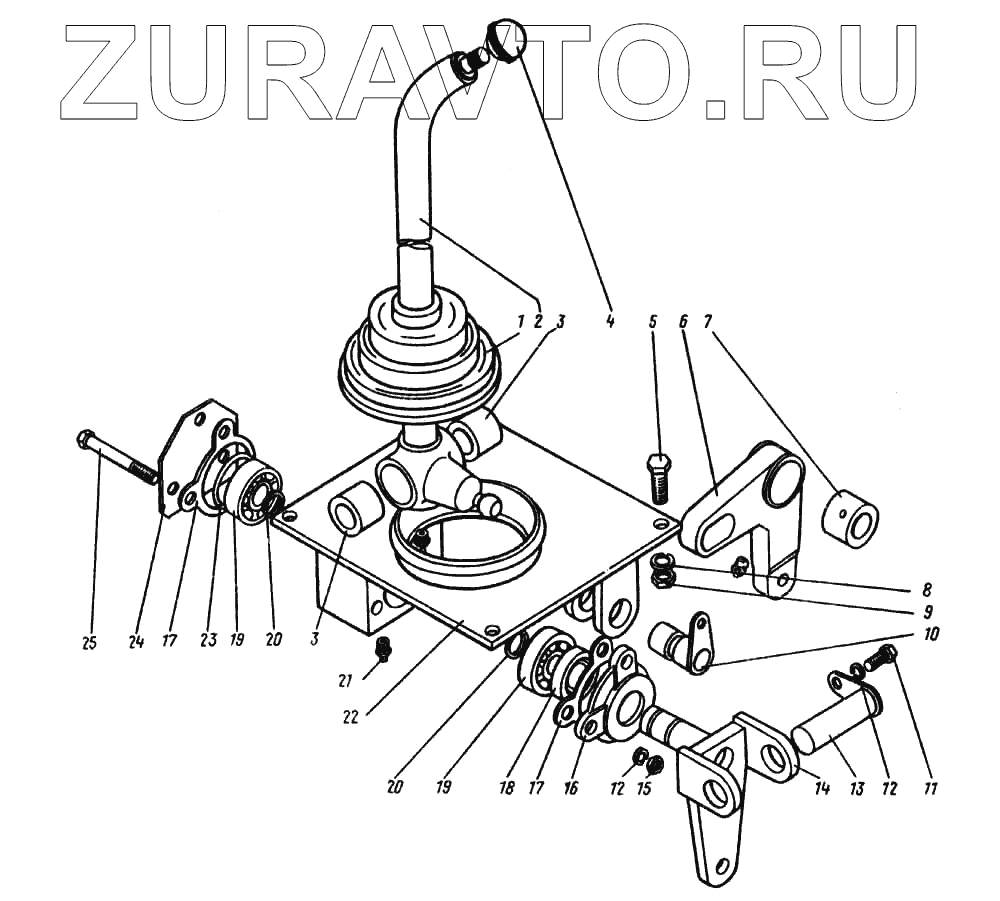 ZURAVTO.RU

1 2 3 4 5 6 7

8
9
10

25 24 17 23 19 20 3

21

22

20 19 18 17 16 12 15 14 13 12 11