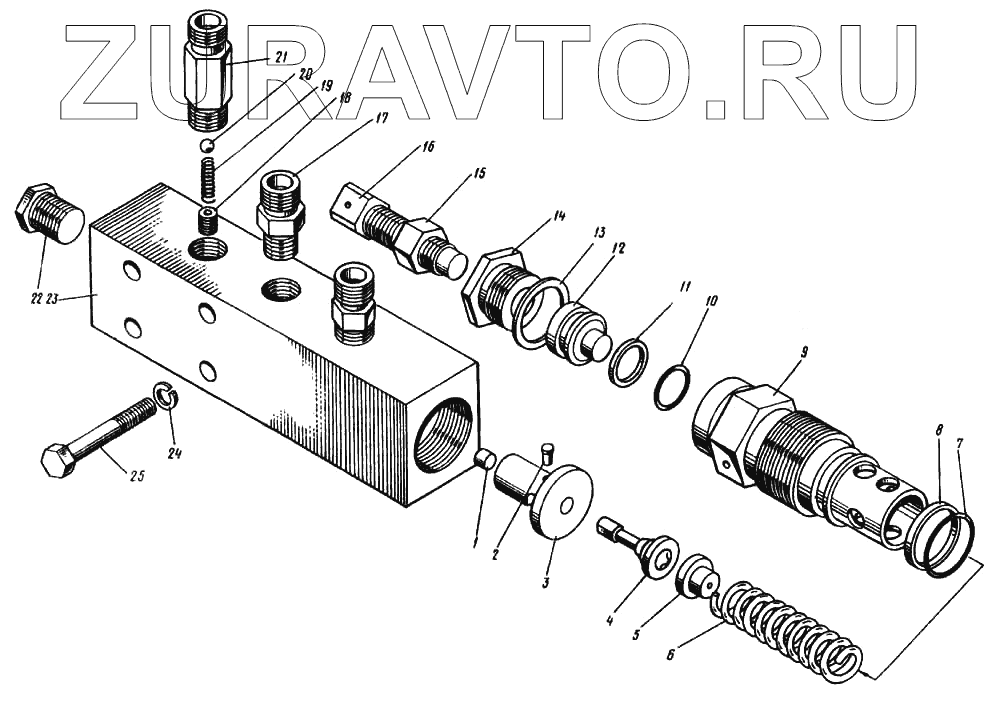 ZURAVTO.RU

21
20
19
18
17
16
15
14
13
12
11
10
9
8
7
22 23
24
25
1
2
3
4
5
6