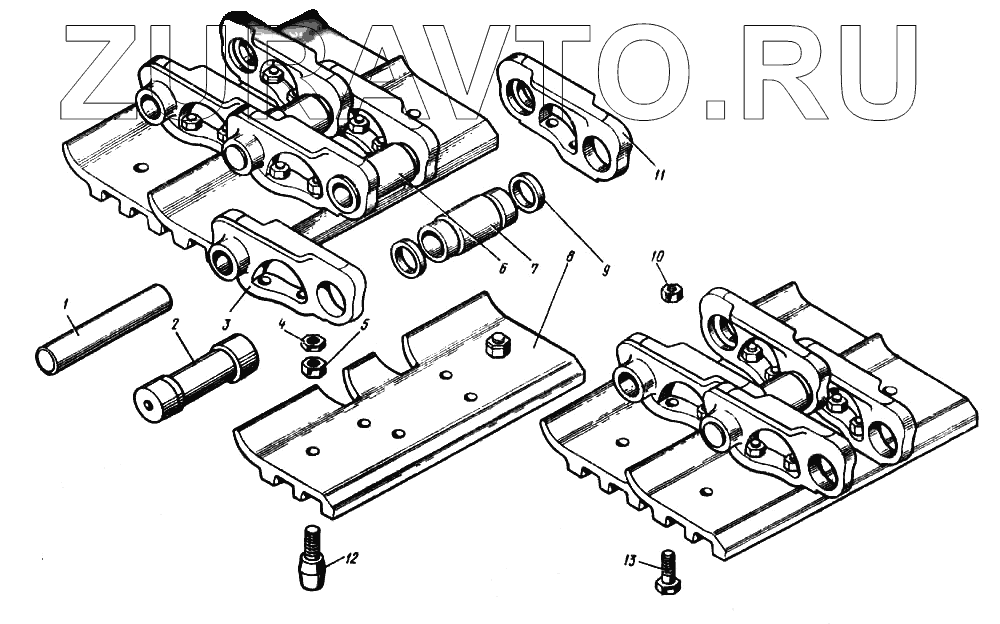 ZURAVTO.RU

11
6
7
9
8
10
1
2
3
4
5
12
13