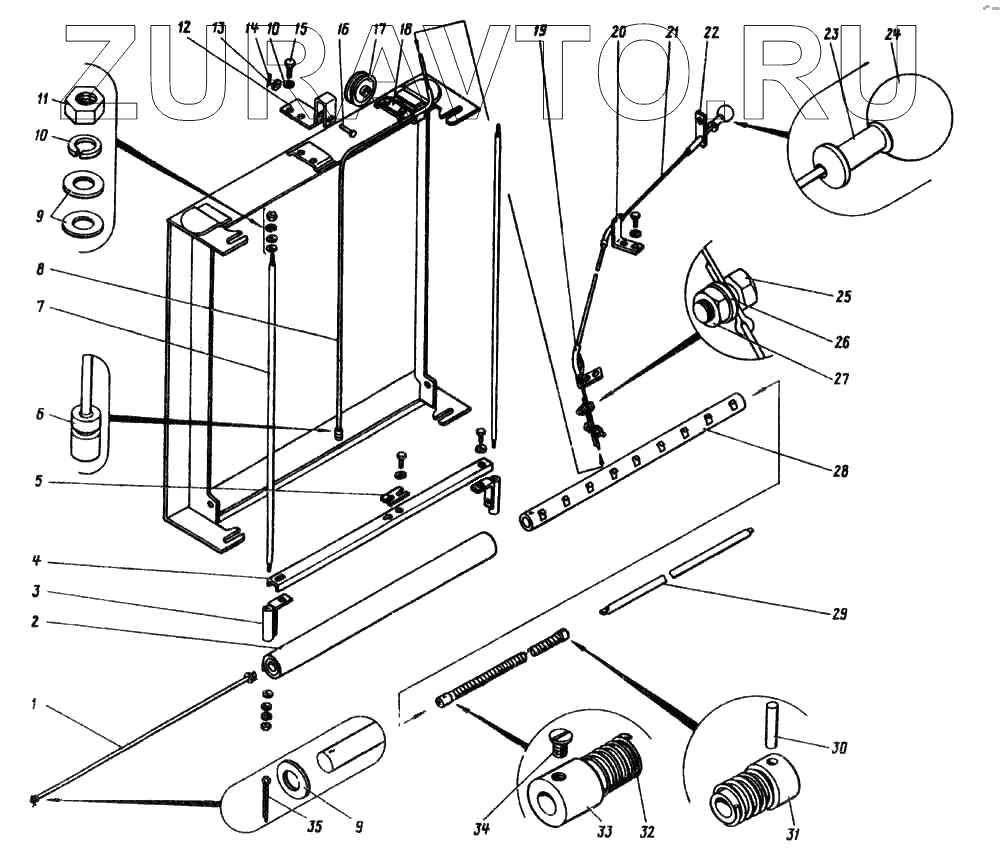 ZURAVTO.RU

12 13 14 10 15 16 17 18 19 20 21 22 23 24

11
10
9
8
7
6
5
4
3
2
1

25
26
27
28
29
30
31
32
33
34
35
9