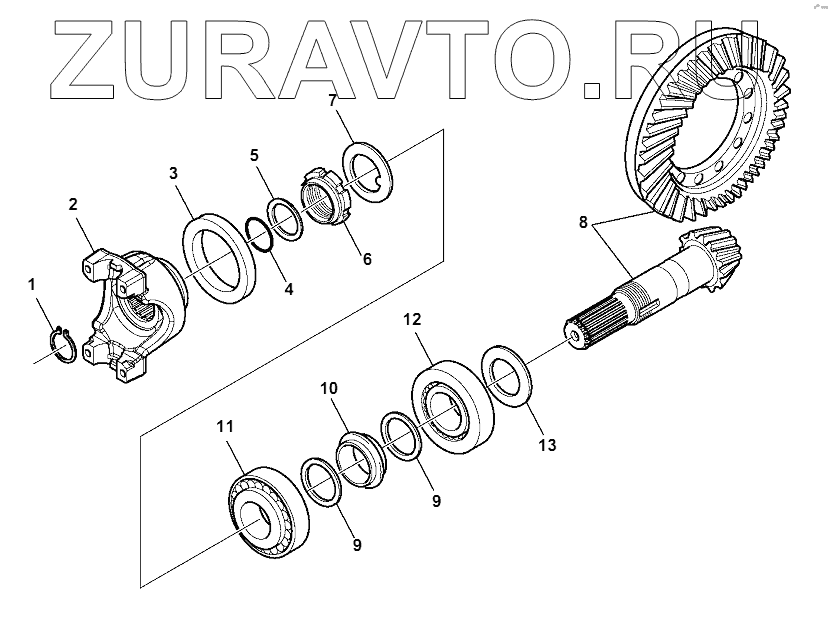 ZURAVTO.RU

7
5
3
2
6
4
1
8
12
10
11
13
9
9