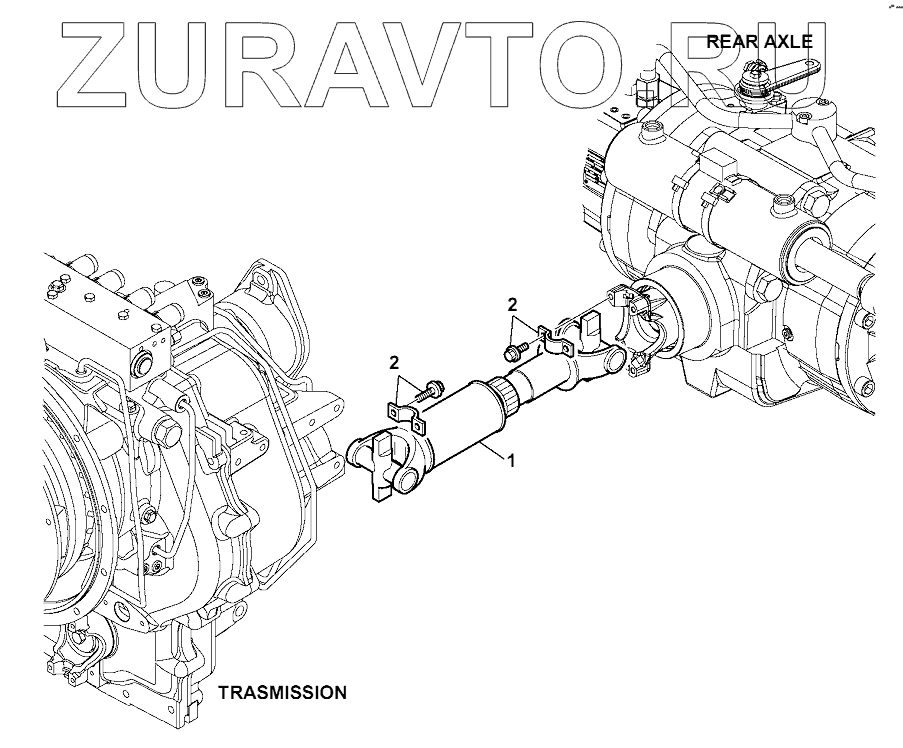 ZURAVTO.RU

REAR AXLE

2

2

1

TRASMISSION