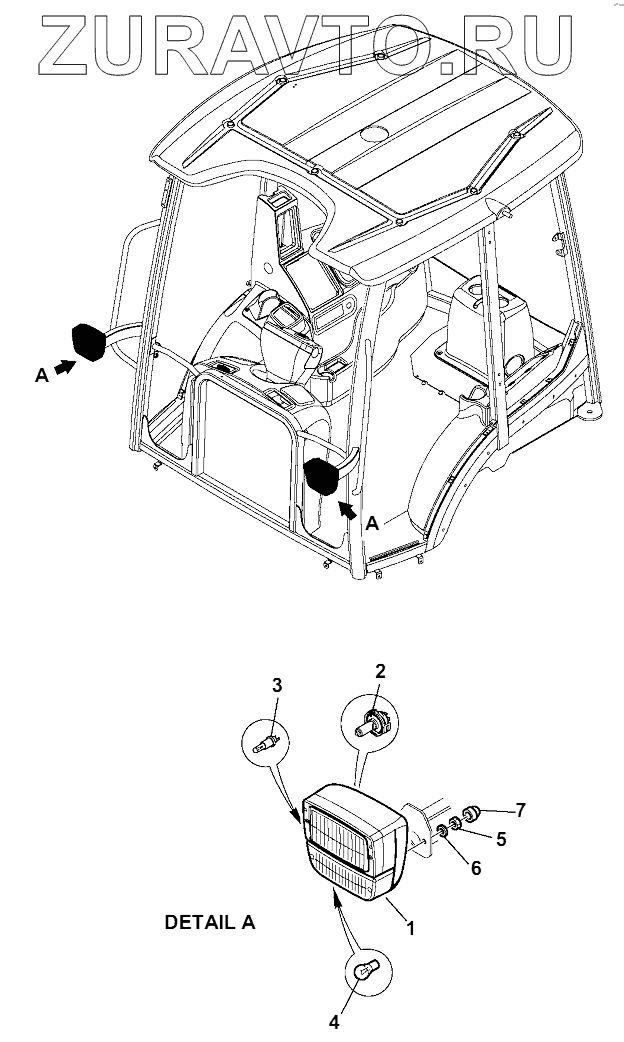 ZURAVTO.RU

A

A

3

2

7

5

6

DETAIL A

1

4