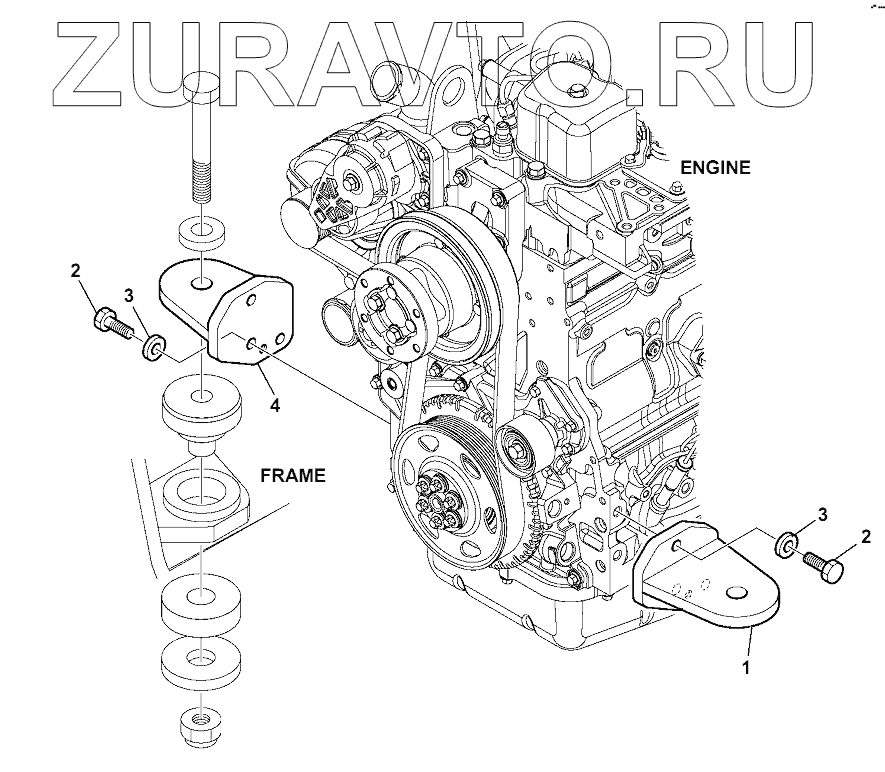 ZURAVTO.RU

ENGINE

2
3
4

FRAME

3
2
1