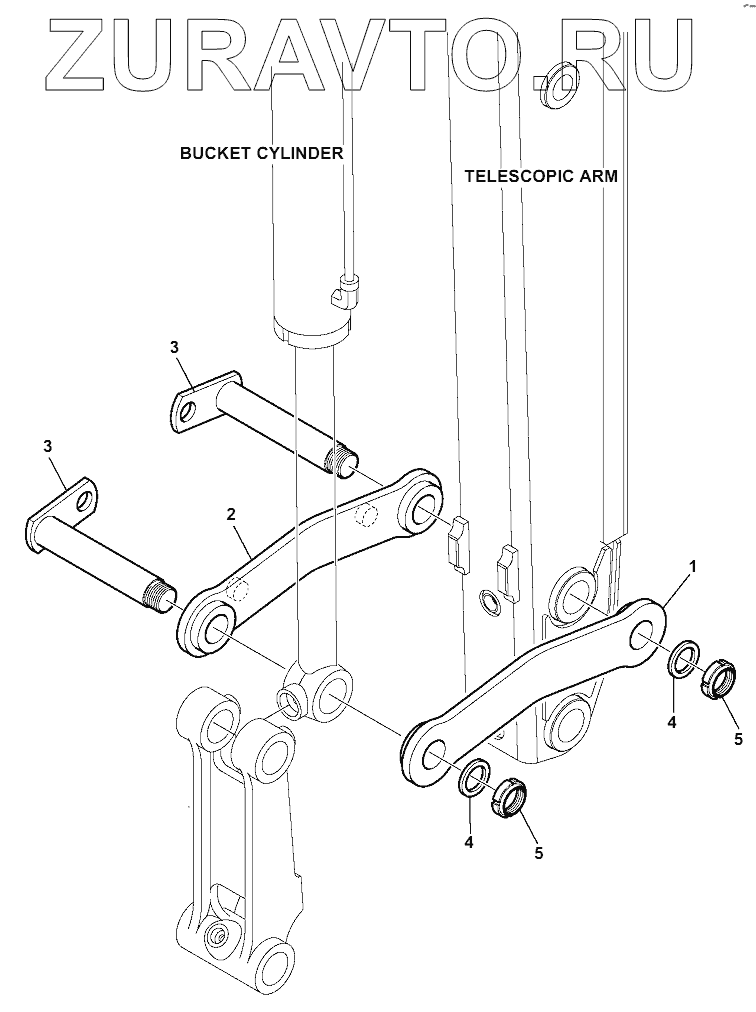 ZURAVTO.RU

BUCKET CYLINDER

TELESCOPIC ARM

3

3

2

1

4

5

4

5