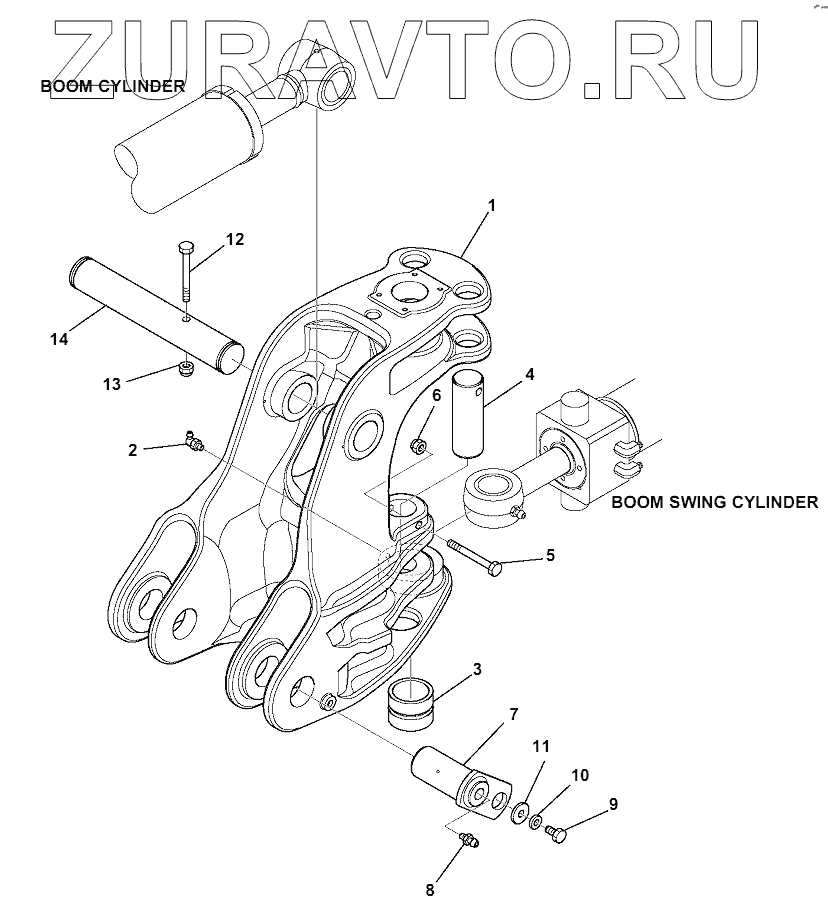 ZURAVTO.RU

BOOM CYLINDER

1

12

14

13

4

6

2

BOOM SWING CYLINDER

5

3

7

11

10

9

8