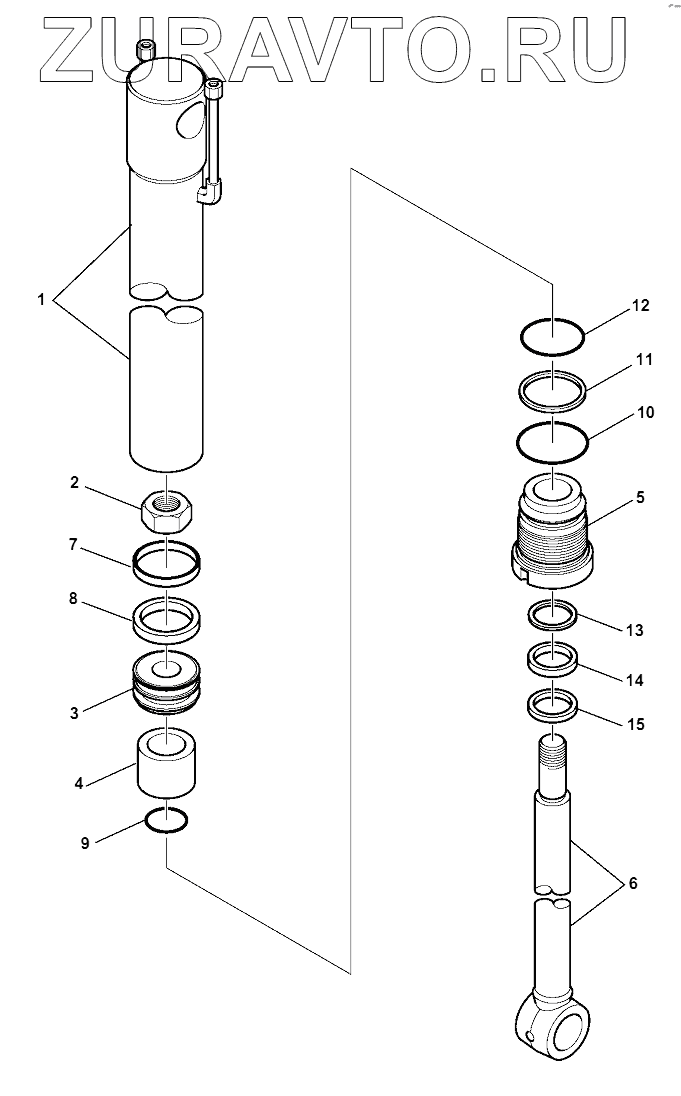 ZURAVTO.RU

1

2

7

8

3

4

9

12

11

10

5

13

14

15

6