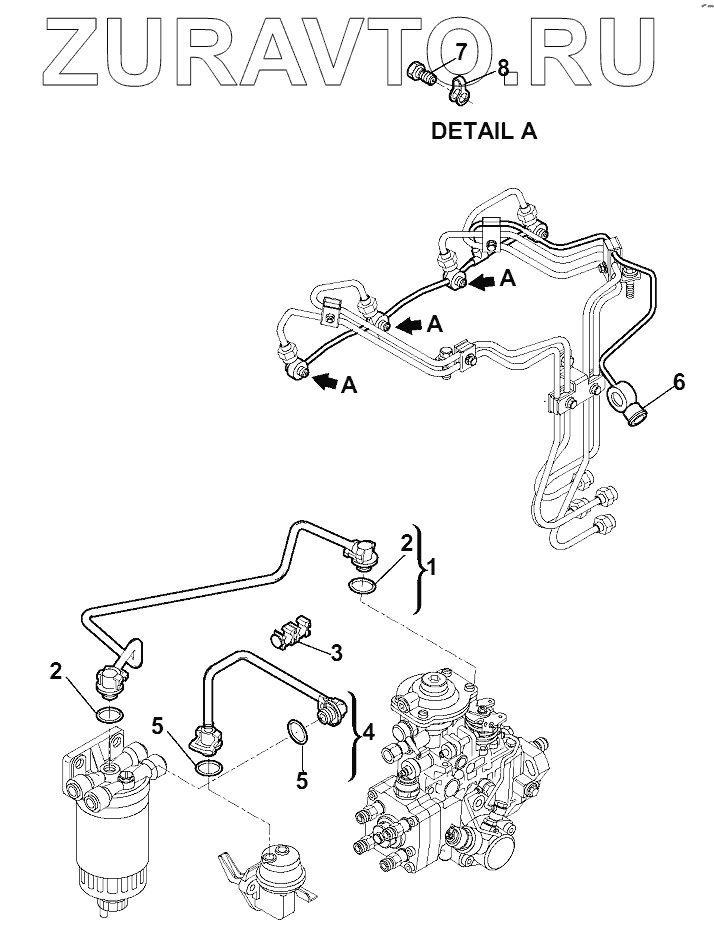 ZURAVTO.RU

7
8
DETAIL A

A
A
A
6

2
1
3
2
5
4
5