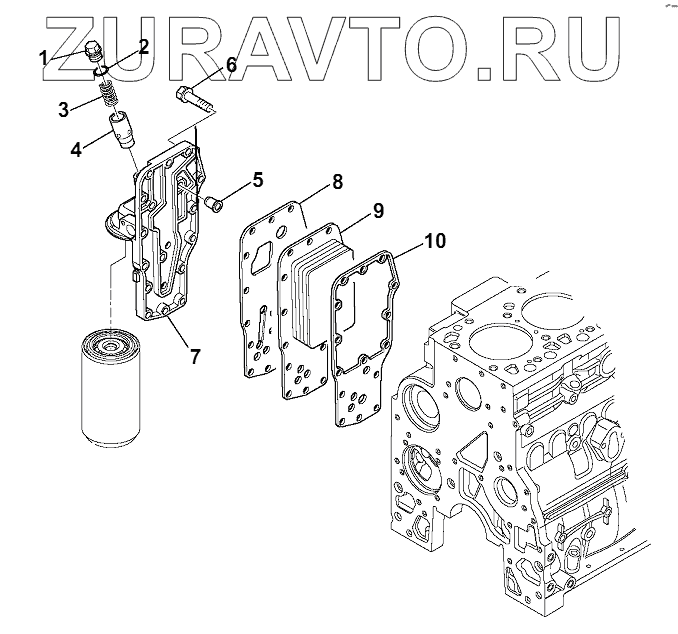 ZURAVTO.RU

1
2
6
3
4
5
8
9
10
7