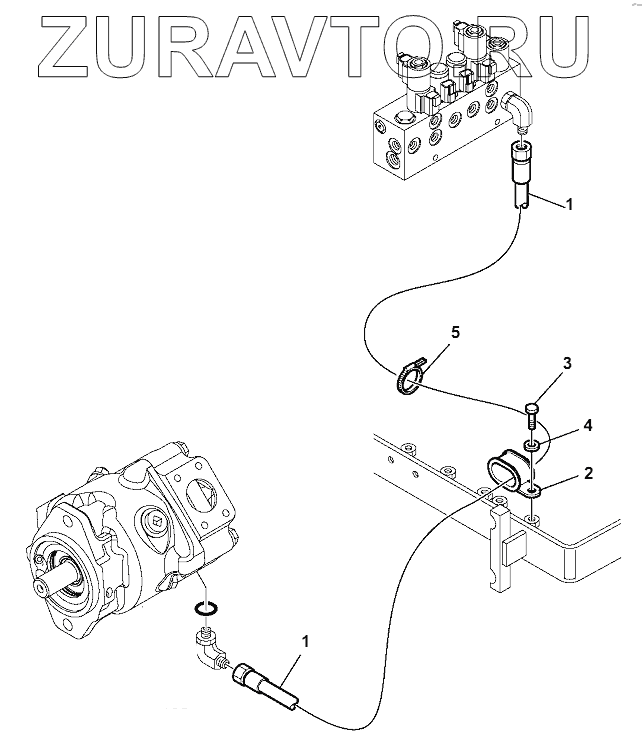 ZURAVTO.RU

1

5

3

4

2

1