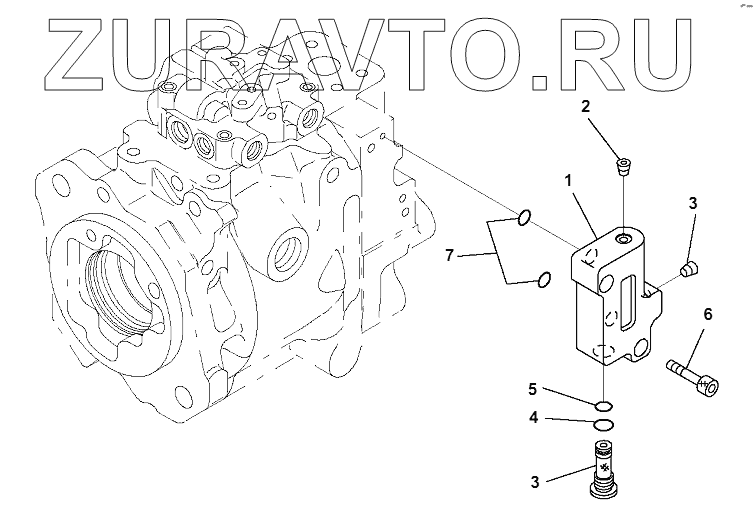 ZURAVTO.RU

2
1
3
7
6
5
4
3