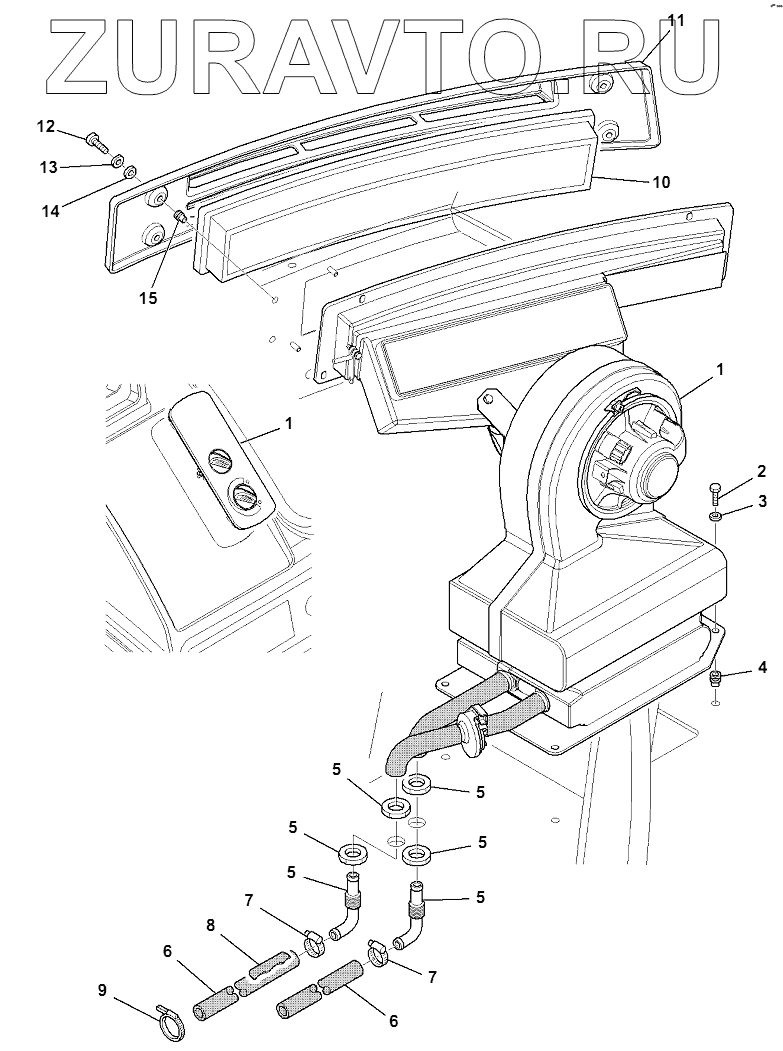 ZURAVTO.RU

11
12
13
14
10
15
1
1
2
3
4
5
5
5
5
5
5
7
8
6
7
9
6