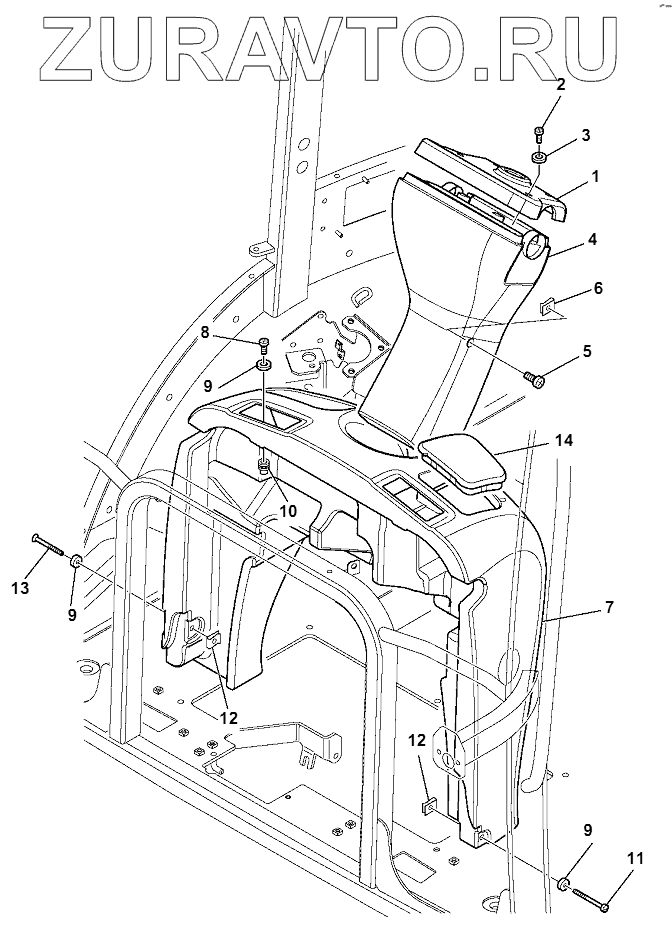 ZURAVTO.RU

2
3
1
4
6
5
8
9
14
10
13
9
7
12
12
9
11