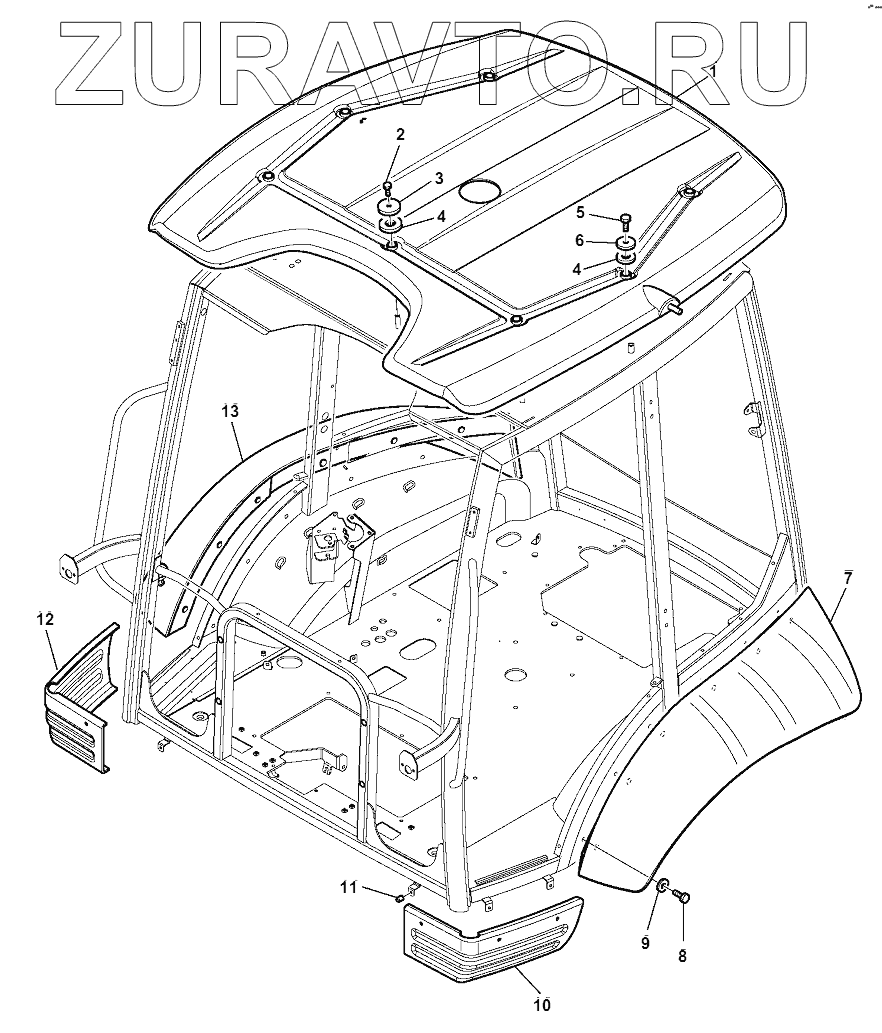 ZURAVTO.RU

1
2
3
4
5
6
4
13
7
12
11
9
8
10