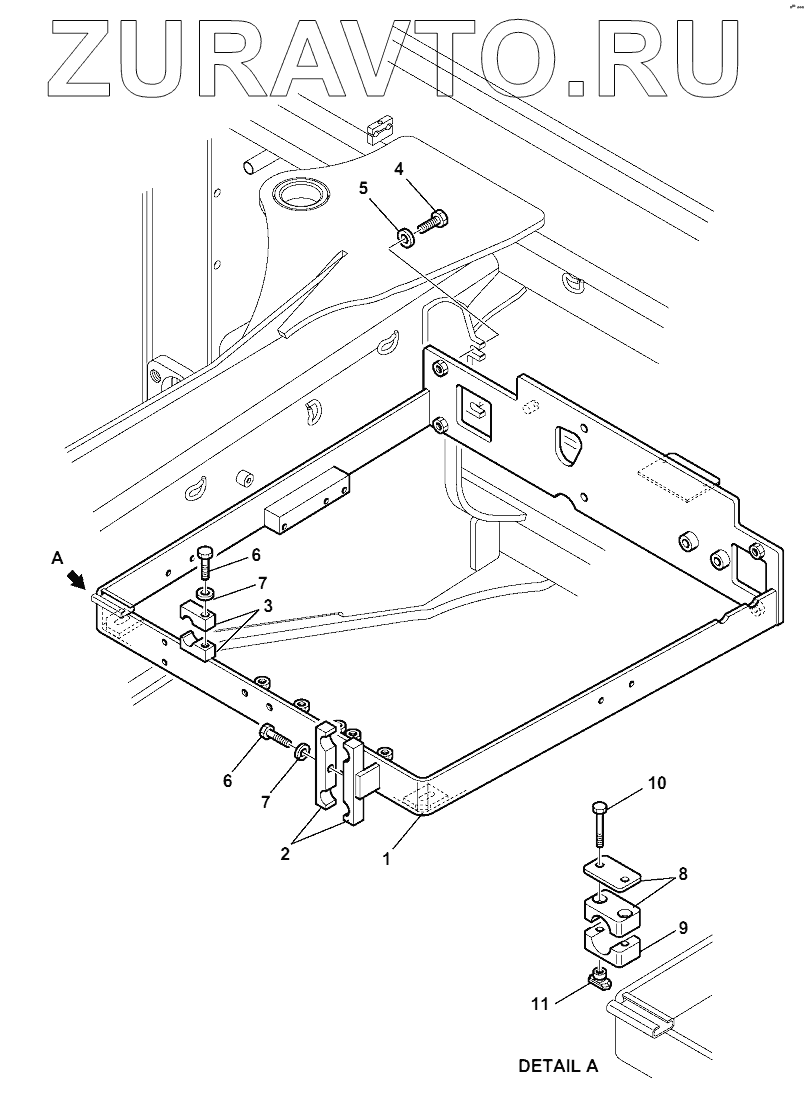 ZURAVTO.RU

4
5
A
6
7
3
6
7
2
1
10
8
9
11
DETAIL A