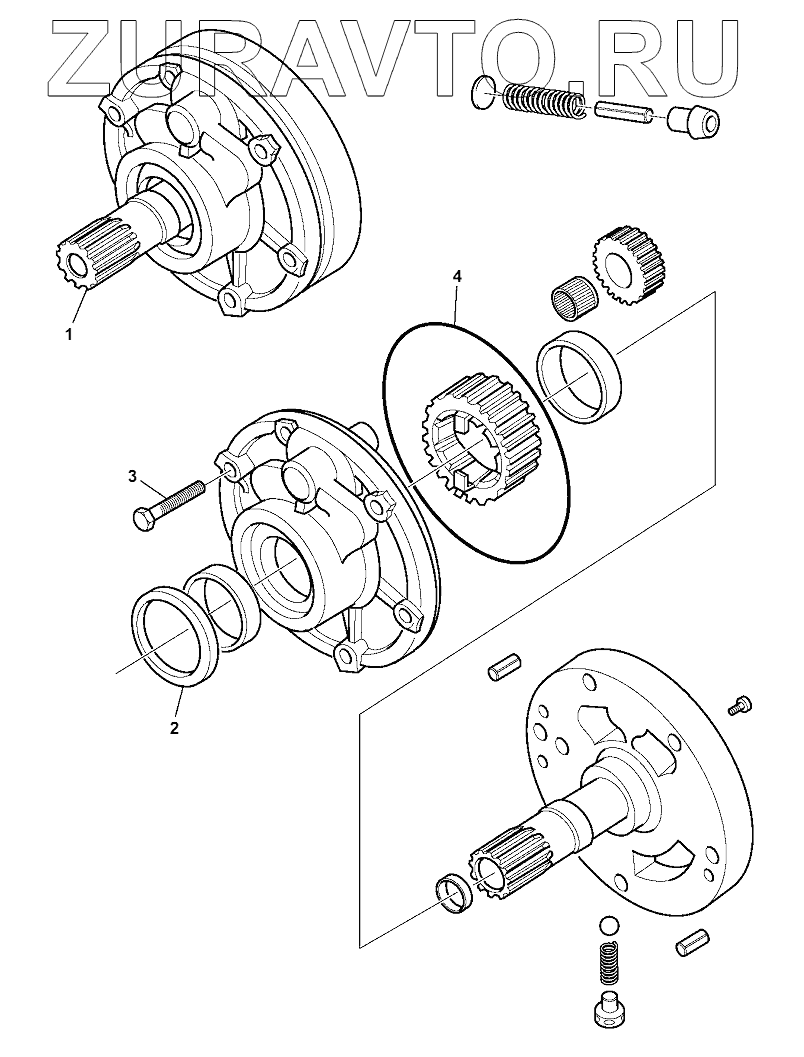 ZURAVTO.RU

1

4

3

2