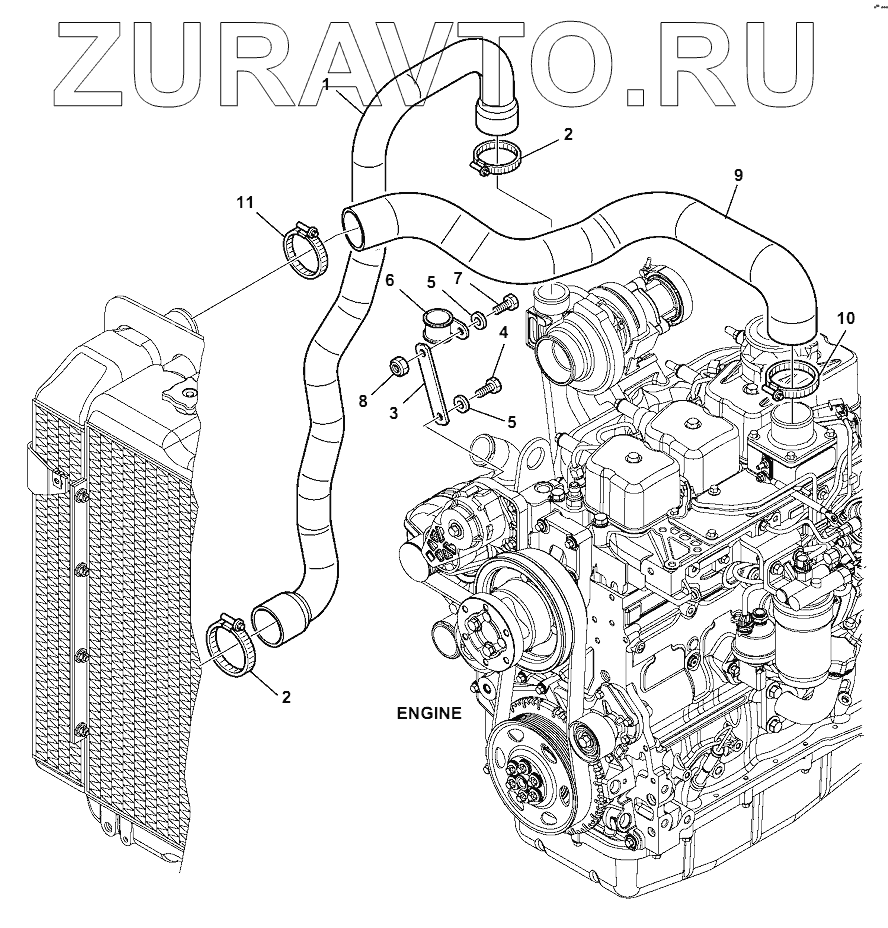 ZURAVTO.RU

1
2
9
11
6
5
7
10
4
8
3
5
2
ENGINE