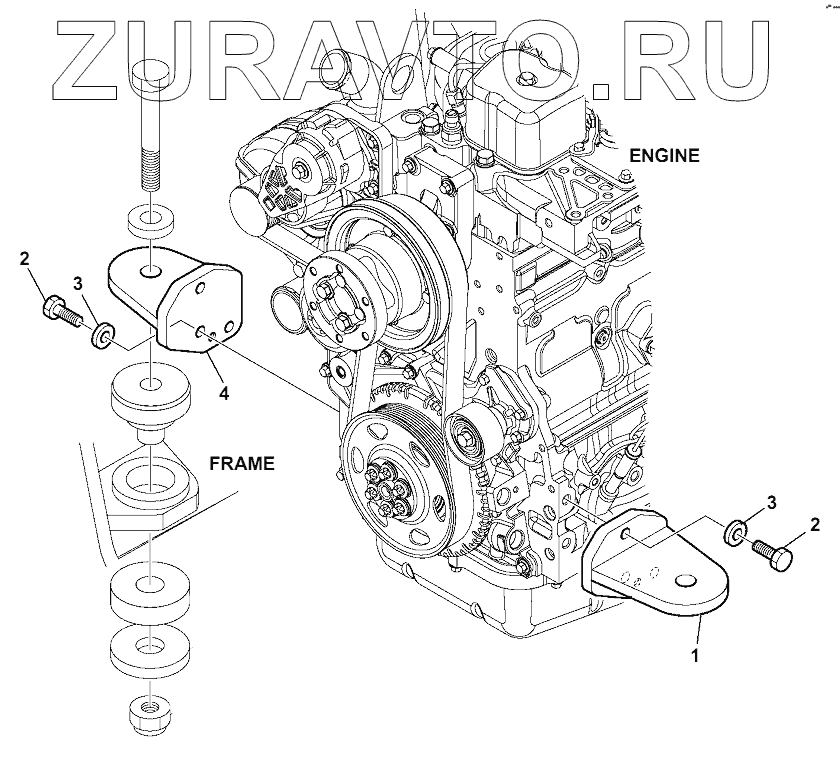 ZURAVTO.RU

ENGINE

2
3
4

FRAME

3
2
1