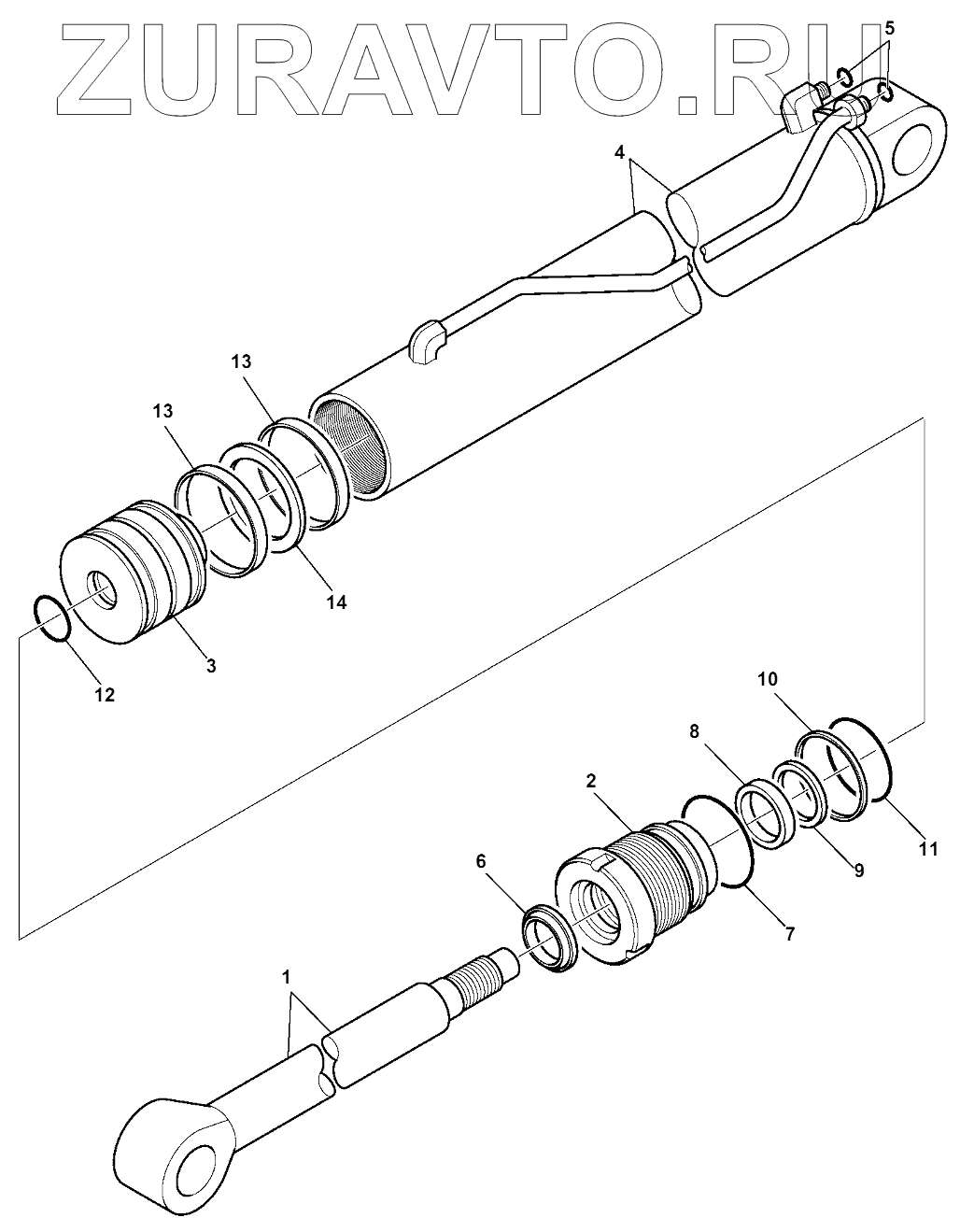 ZURAVTO.RU

5
4
13
13
14
3
12
10
8
2
11
9
6
7
1