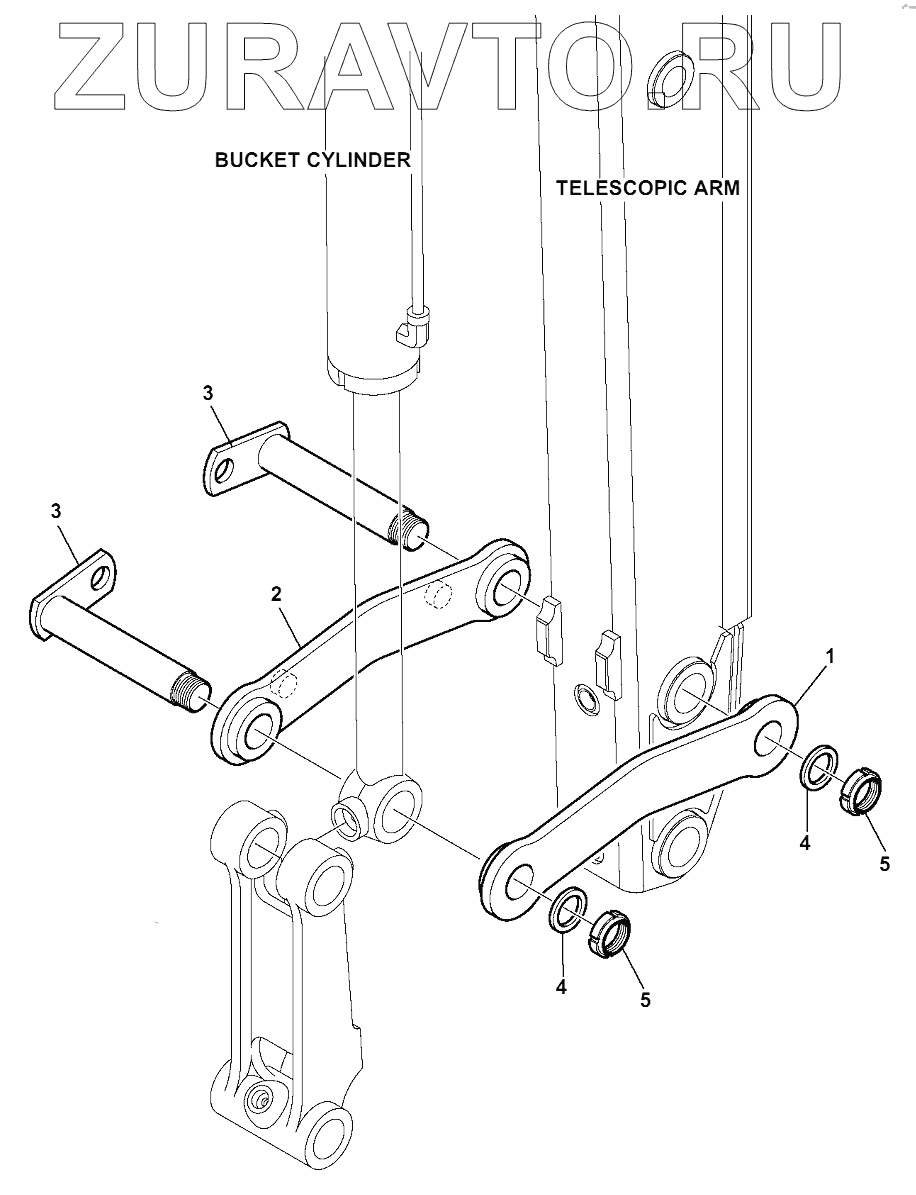 ZURAVTO.RU

BUCKET CYLINDER

TELESCOPIC ARM

3

3

2

1

4

5

4

5