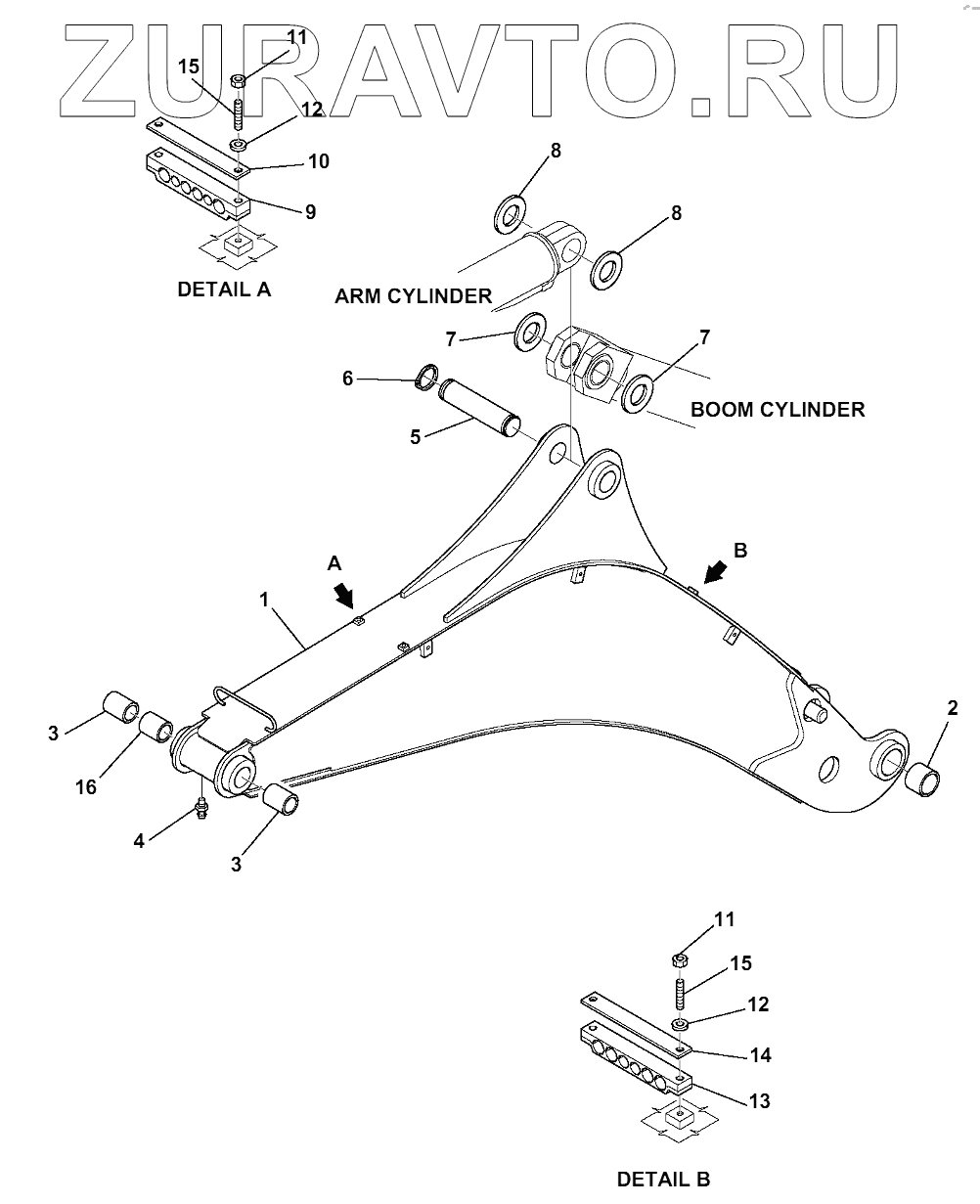 ZURAVTO.RU

11
15
12
10
9
DETAIL A

8
8
ARM CYLINDER
7
7
6
5
BOOM CYLINDER

A
B
1
2
3
16
4
3

11
15
12
14
13
DETAIL B