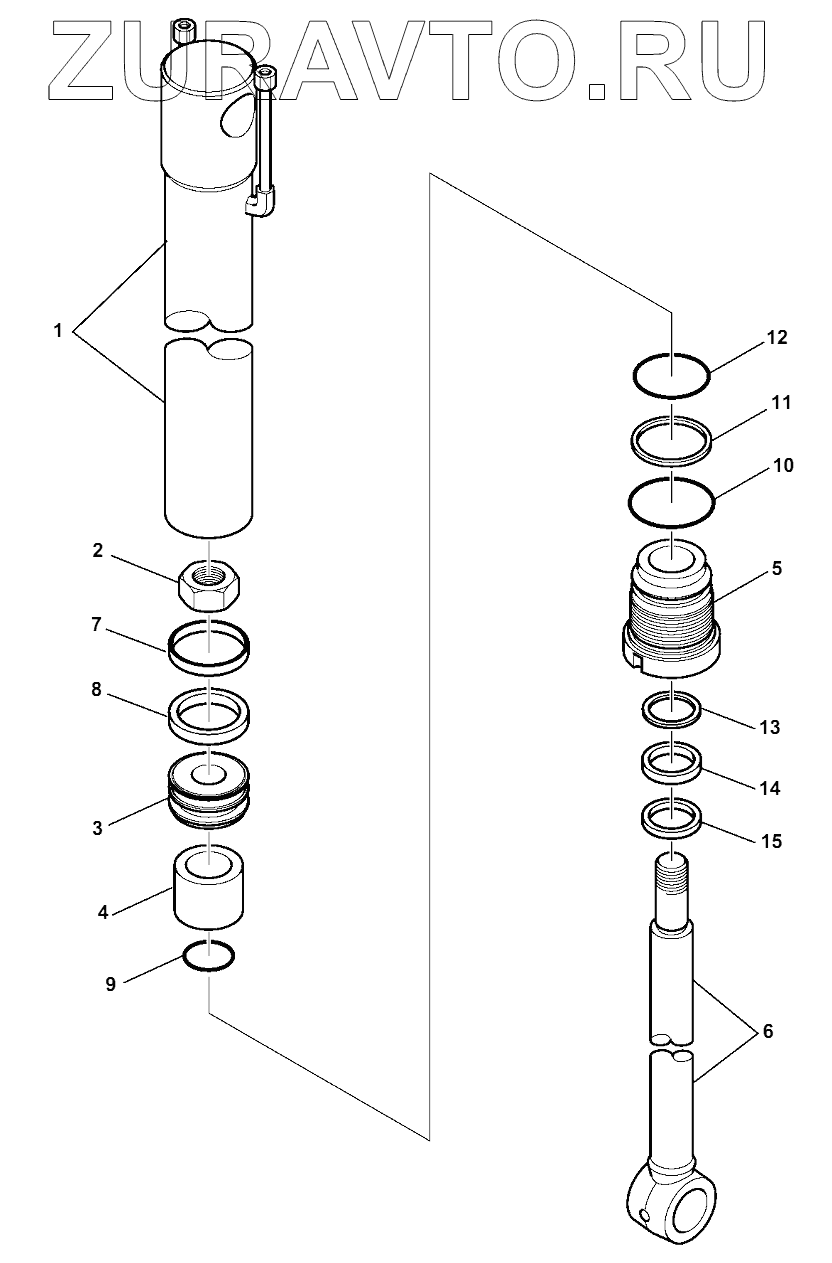 ZURAVTO.RU

1
2
7
8
3
4
9
12
11
10
5
13
14
15
6