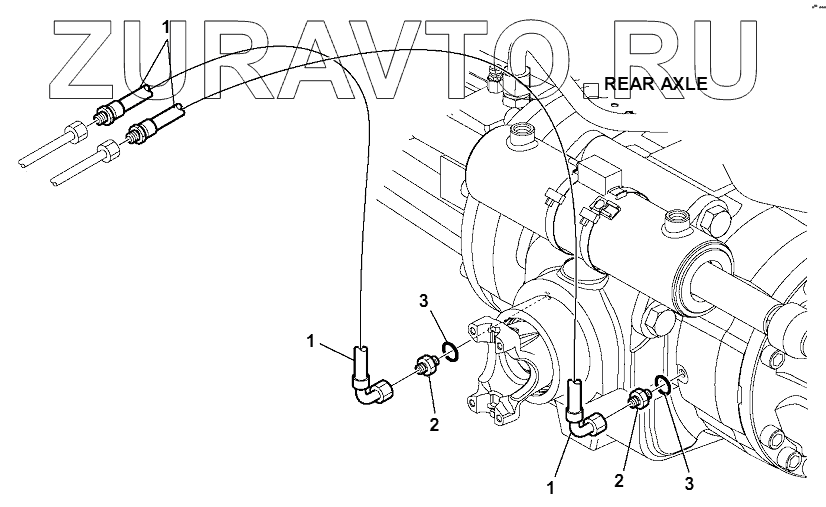 ZURAVTO.RU

1

REAR AXLE

3

1

2

1

2

3