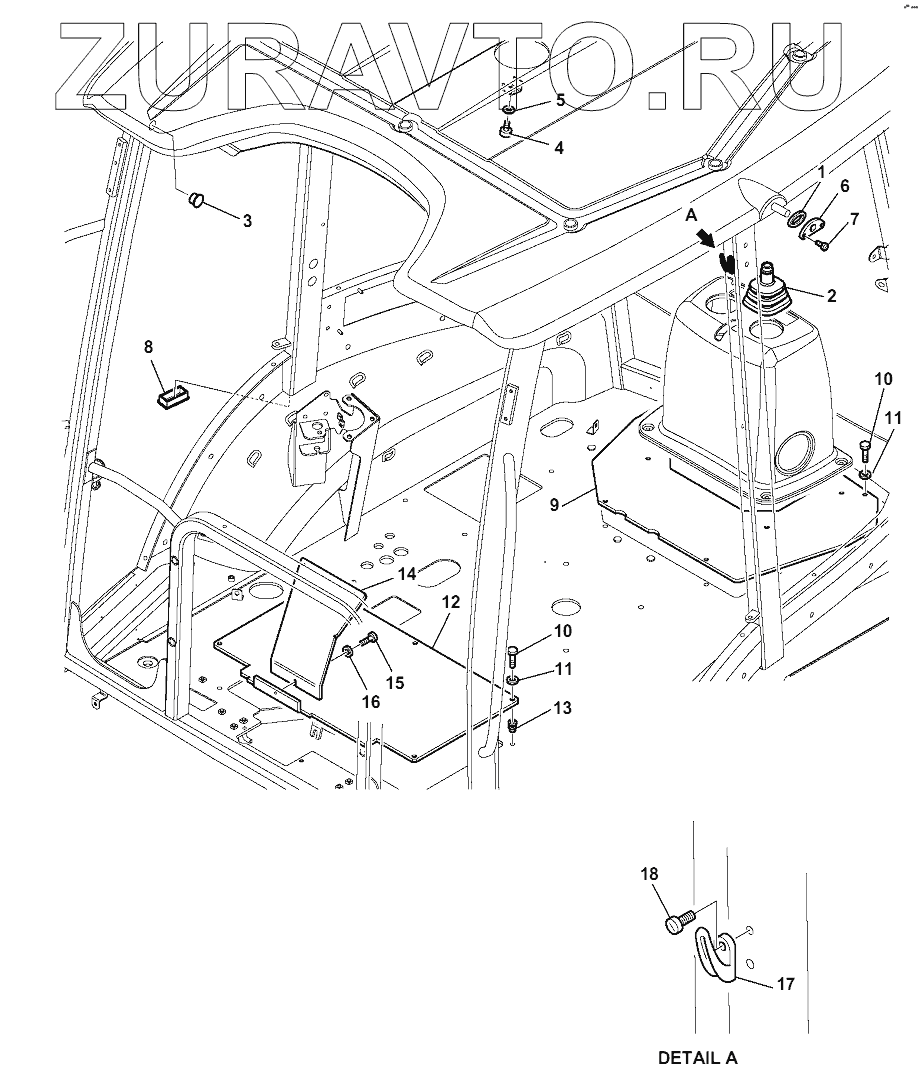 ZURAVTO.RU

5
4
3
1
6
7
A
2
8
10
11
9
14
12
10
11
15
16
13
18
17
DETAIL A