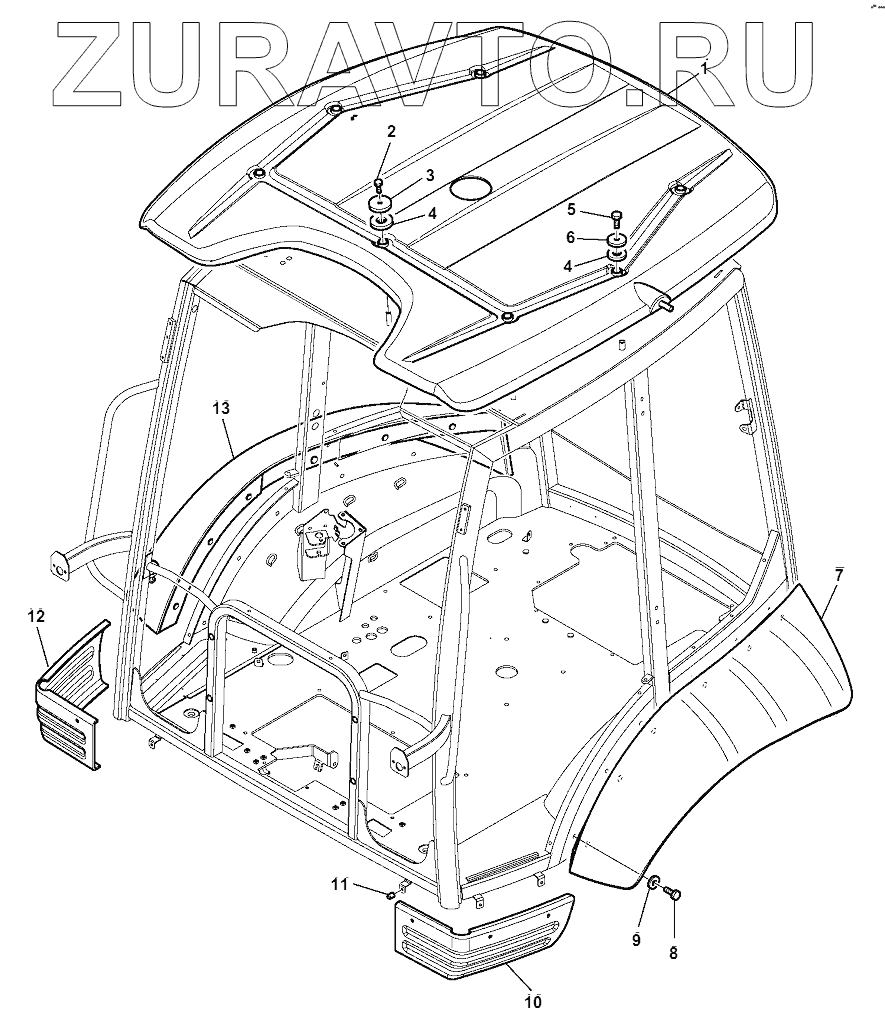 ZURAVTO.RU

1
2
3
4
5
6
4
13
7
12
11
9
8
10