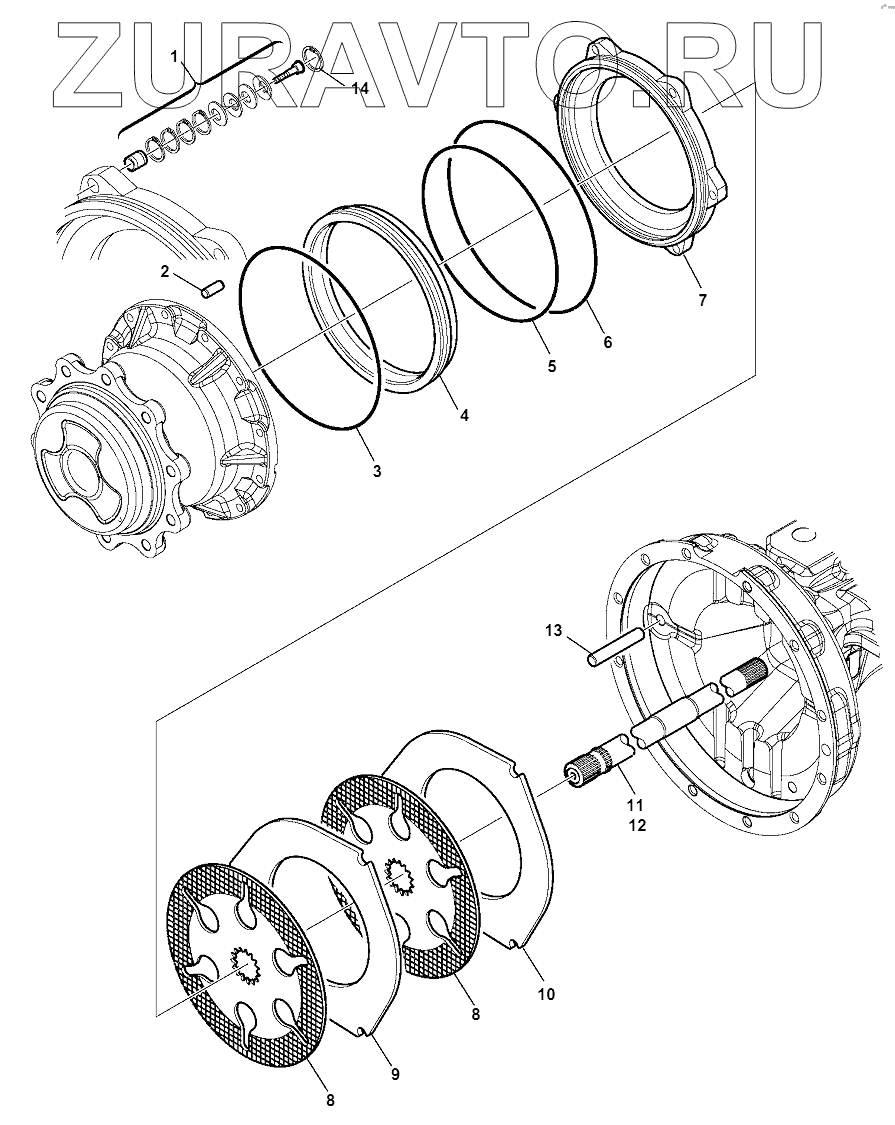 ZURAVTO.RU

1
14
2
7
6
5
4
3
13
11
12
10
8
9
8