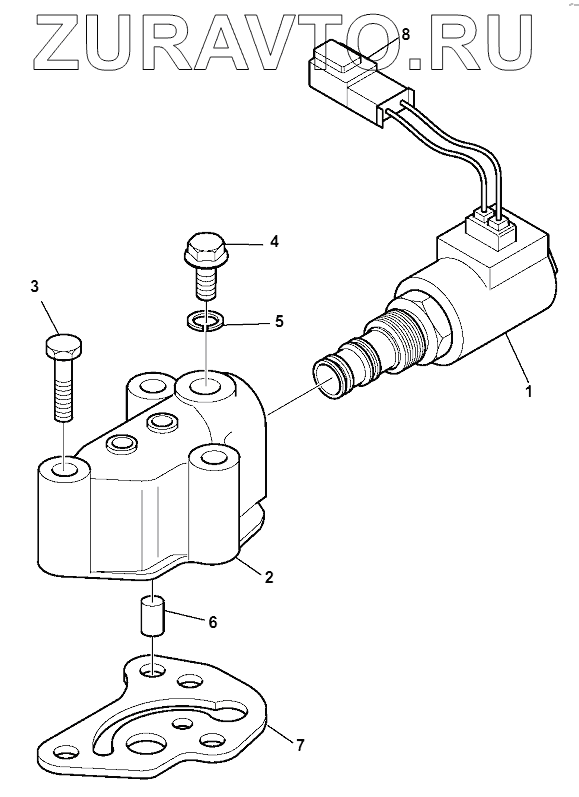 ZURAVTO.RU

8

4

3

5

1

2

6

7