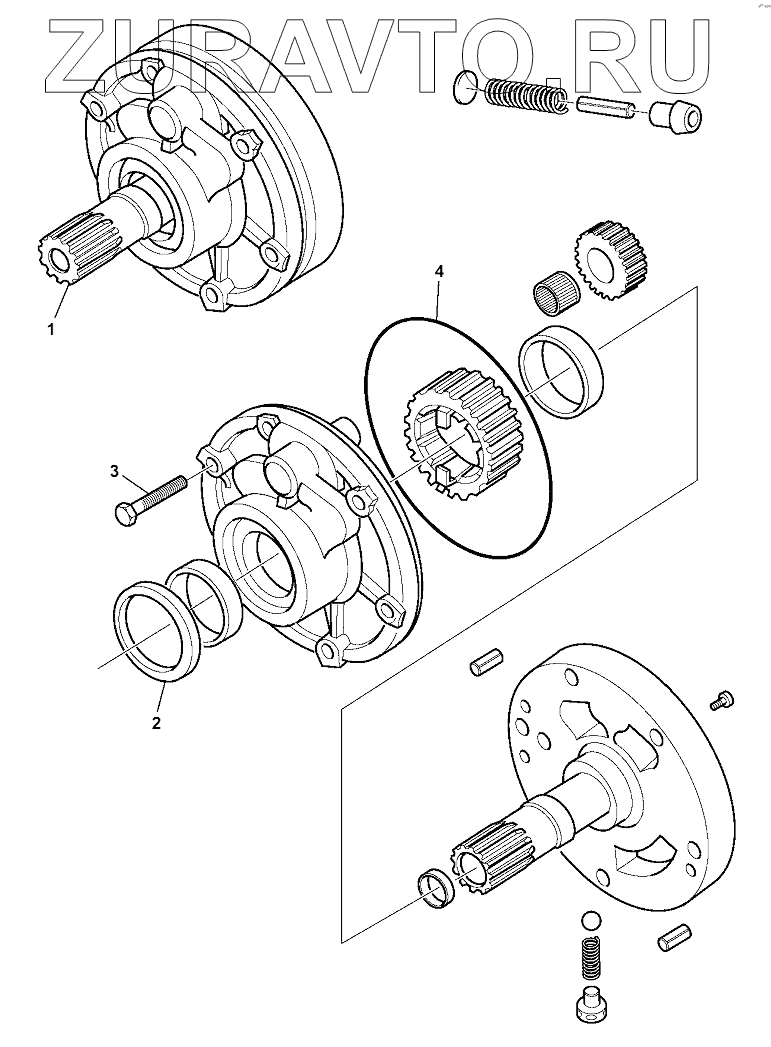 ZURAVTO.RU

1

4

3

2