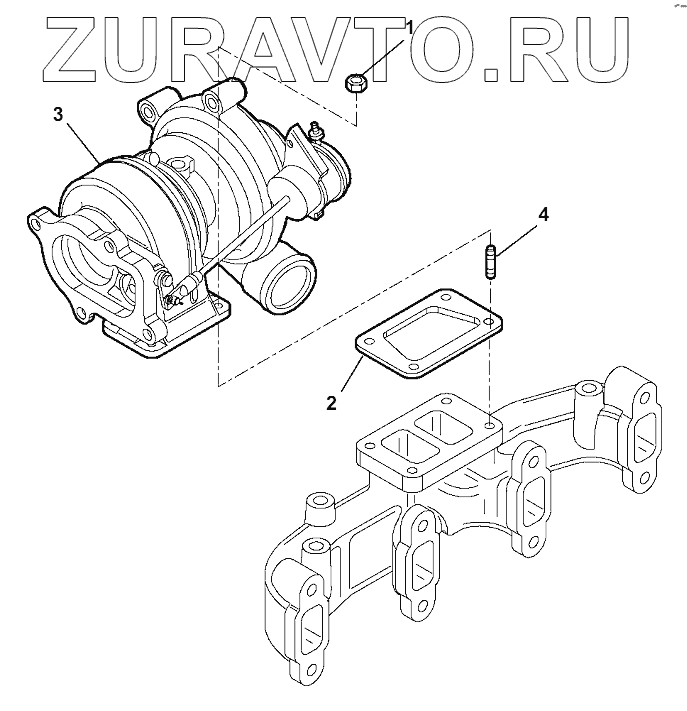 ZURAVTO.RU

1

3

4

2