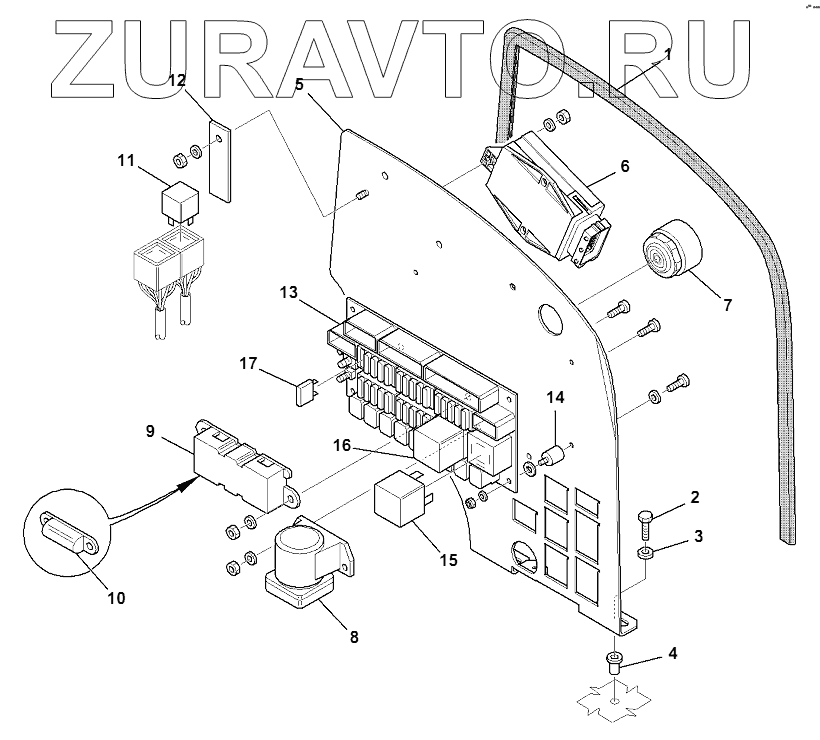 ZURAVTO.RU

1
12
5
11
6
7
13
17
14
9
16
2
3
15
10
8
4