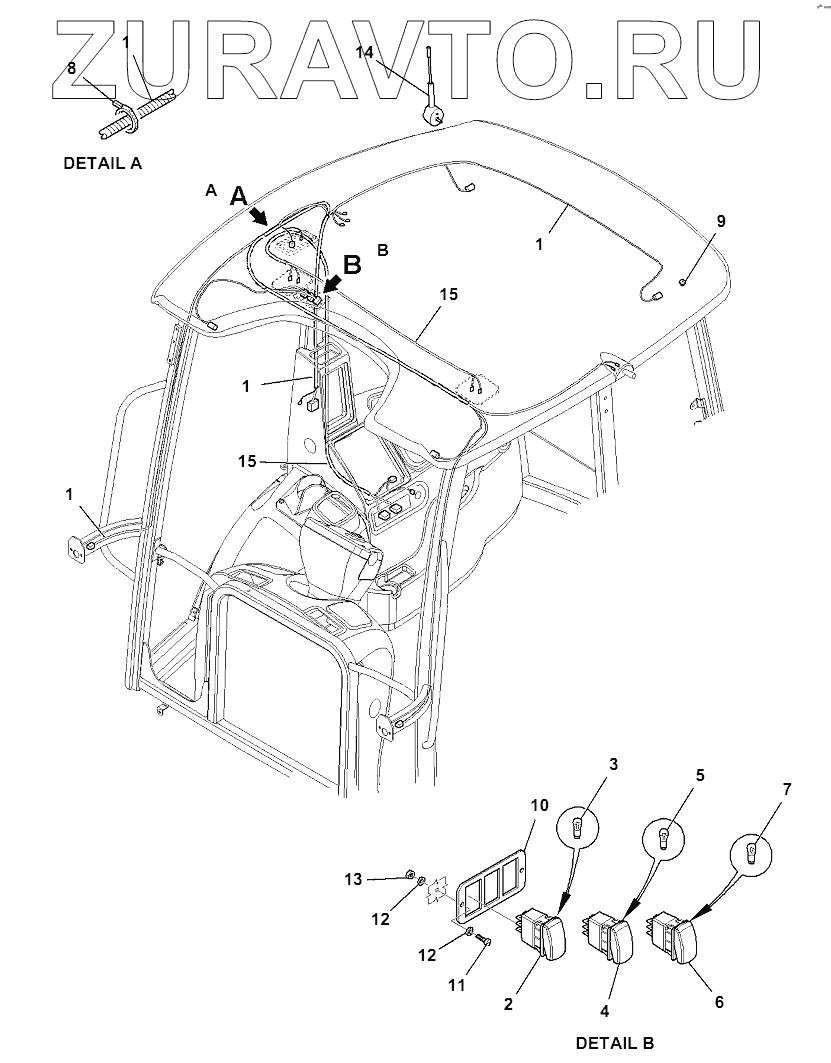 ZURAVTO.RU

1
8
14
DETAIL A
A
A
B
B
1
9
15
1
15
1

3
5
7
10
13
12
12
11
2
4
6
DETAIL B