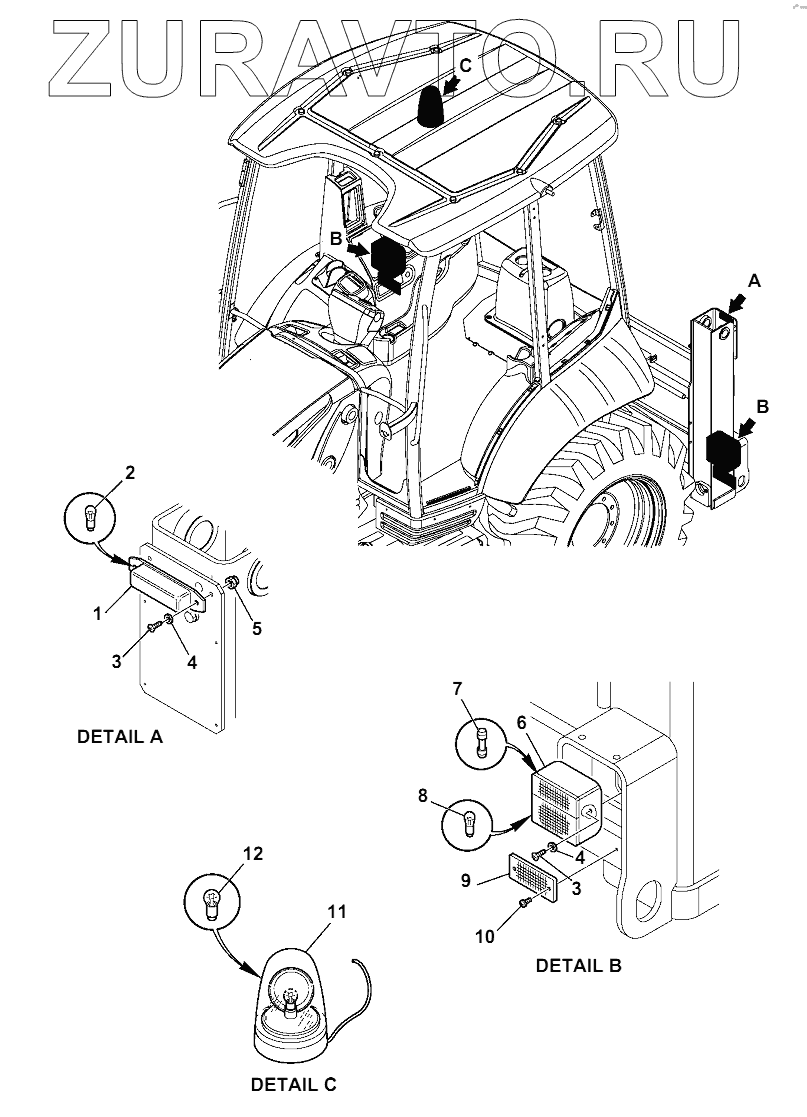 ZURAVTO.RU

C

B

A

B

2

1

3

4

5

DETAIL A

7

6

8

4

3

9

10

DETAIL B

12

11

DETAIL C