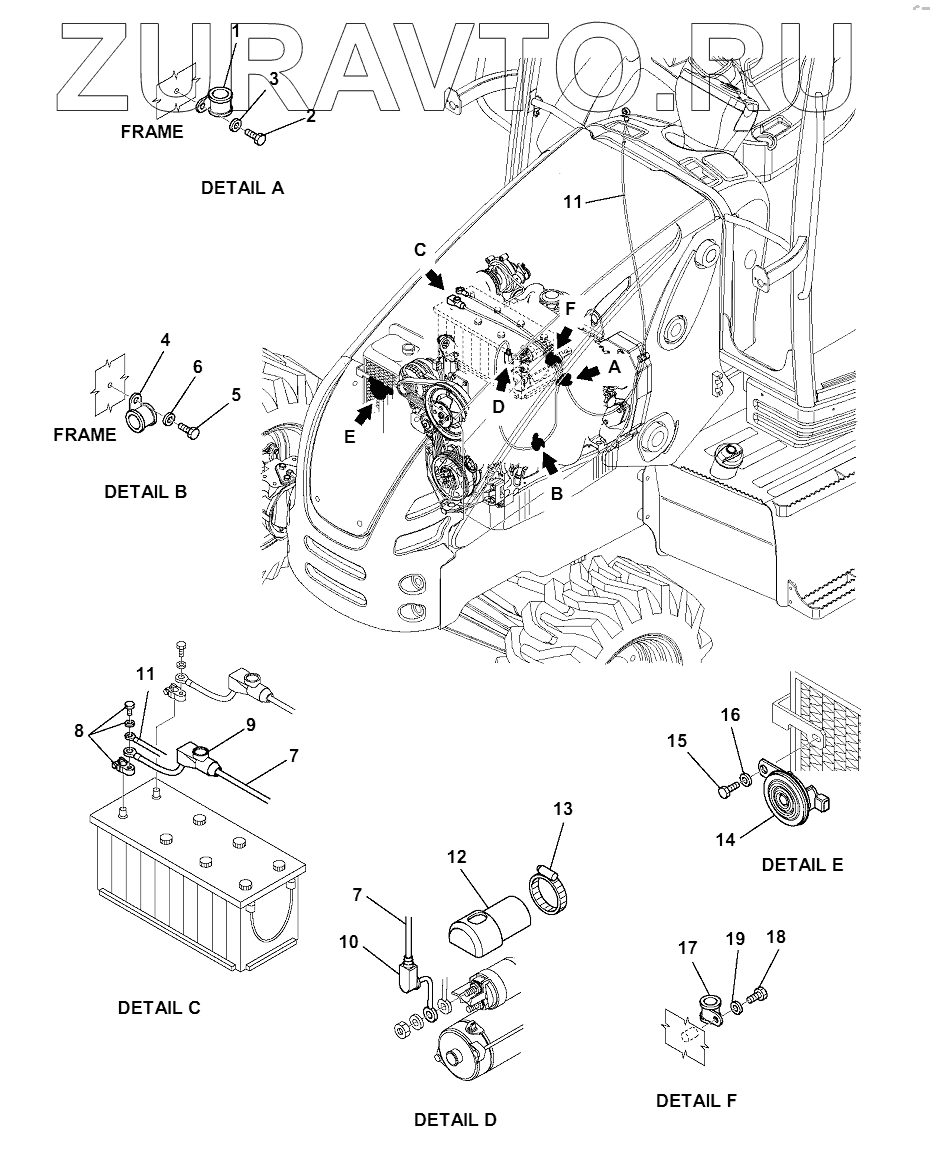 ZURAVTO.RU

1
3
2
FRAME
DETAIL A

11
C
F
A
D
E
B

4
6
5
FRAME
DETAIL B

11
8
9
7
DETAIL C

16
15
14
DETAIL E

13
12
7
10
DETAIL D

17
19
18
DETAIL F