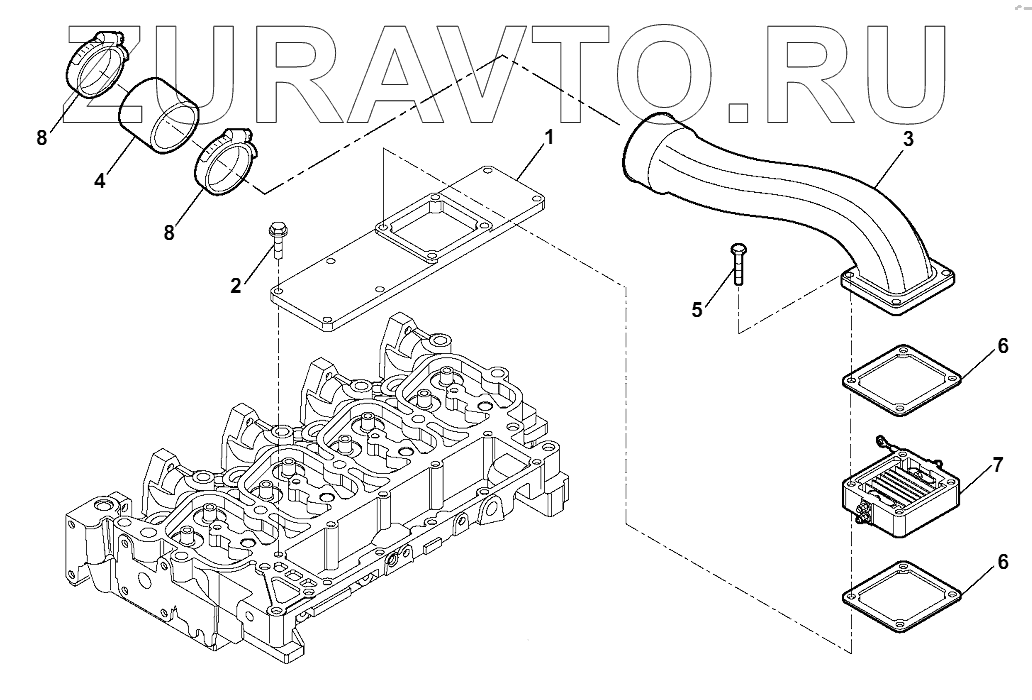 ZURAVTO.RU

8
4
8
1
2
3
5
6
7
6