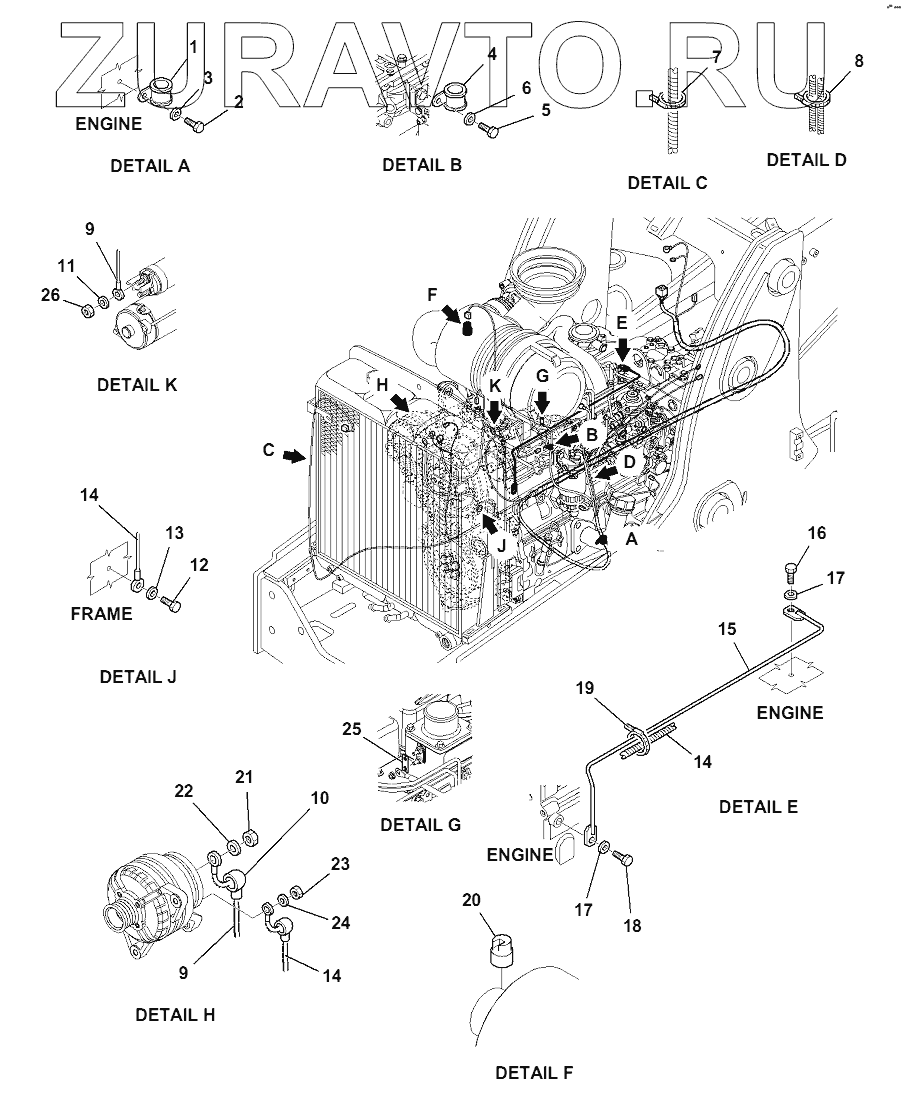 ZURAVTO.RU

1
3
2
ENGINE
DETAIL A

4
6
5
DETAIL B

7
DETAIL C

8
DETAIL D

9
11
26
DETAIL K

F
E
H
K
G
B
C
D
J
A

14
13
12
FRAME
DETAIL J

16
17
15
ENGINE
19
14
DETAIL E
ENGINE
17
18

25
DETAIL G

22
21
10
23
24
9
14
DETAIL H

20
DETAIL F