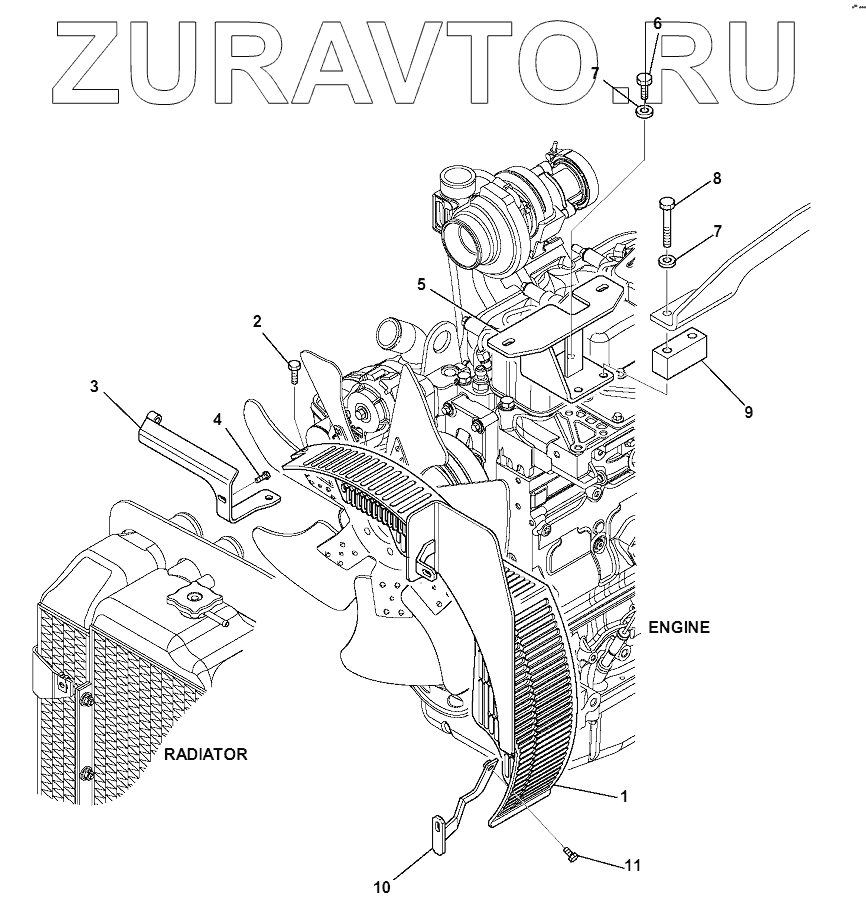 ZURAVTO.RU
6
7
8
7
5
2
3
4
9
ENGINE
RADIATOR
1
10
11