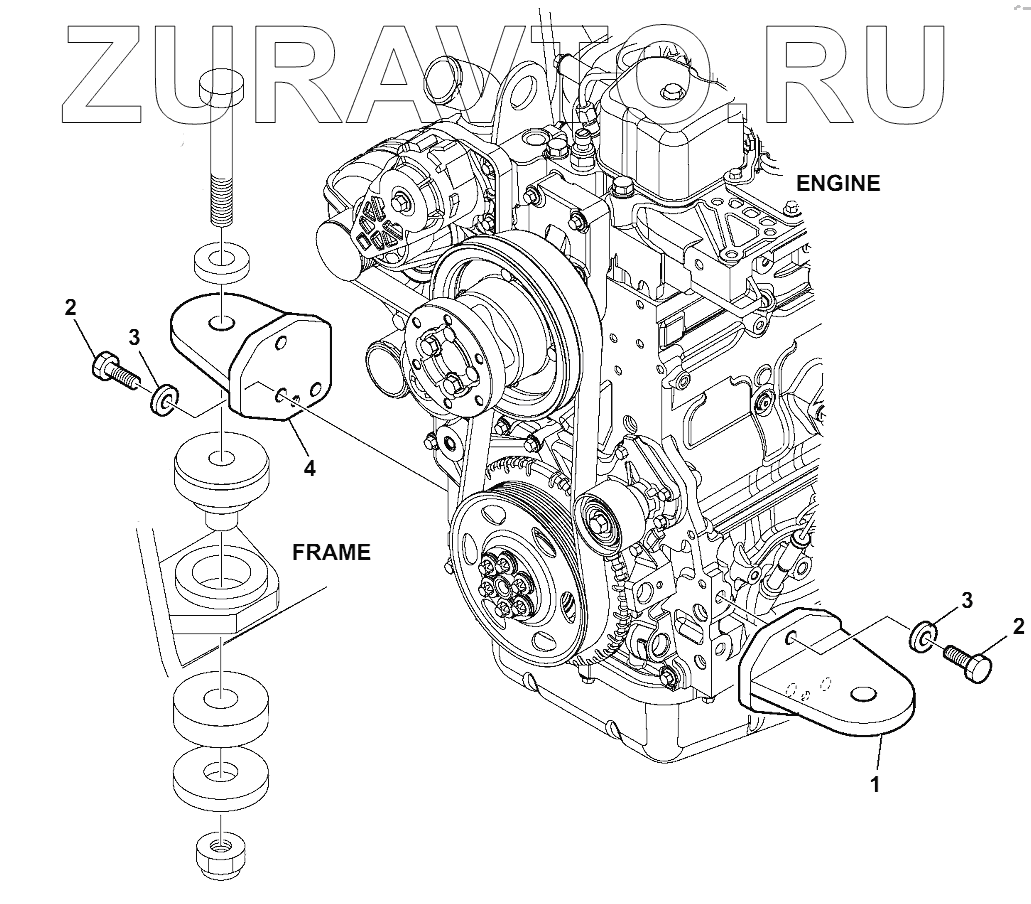 ZURAVTO.RU

ENGINE

2
3
4

FRAME

3
2
1