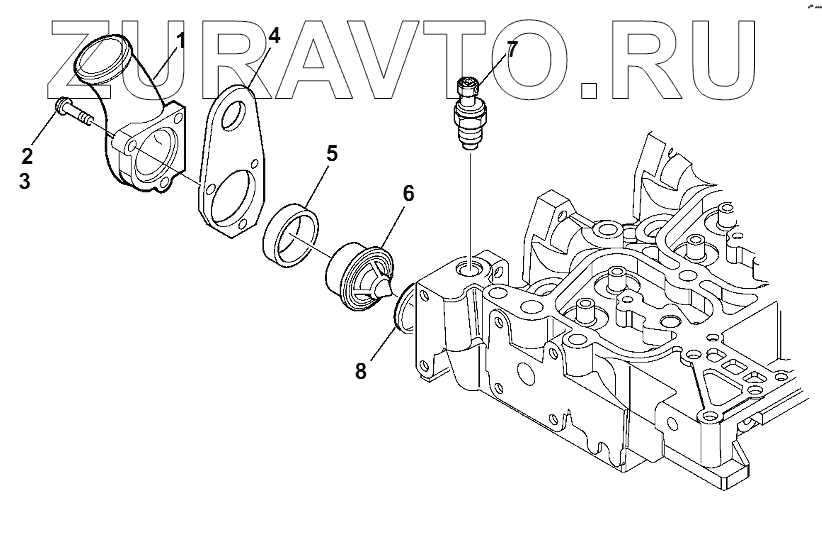 ZURAVTO.RU

1
4
7
2
3
5
6
8